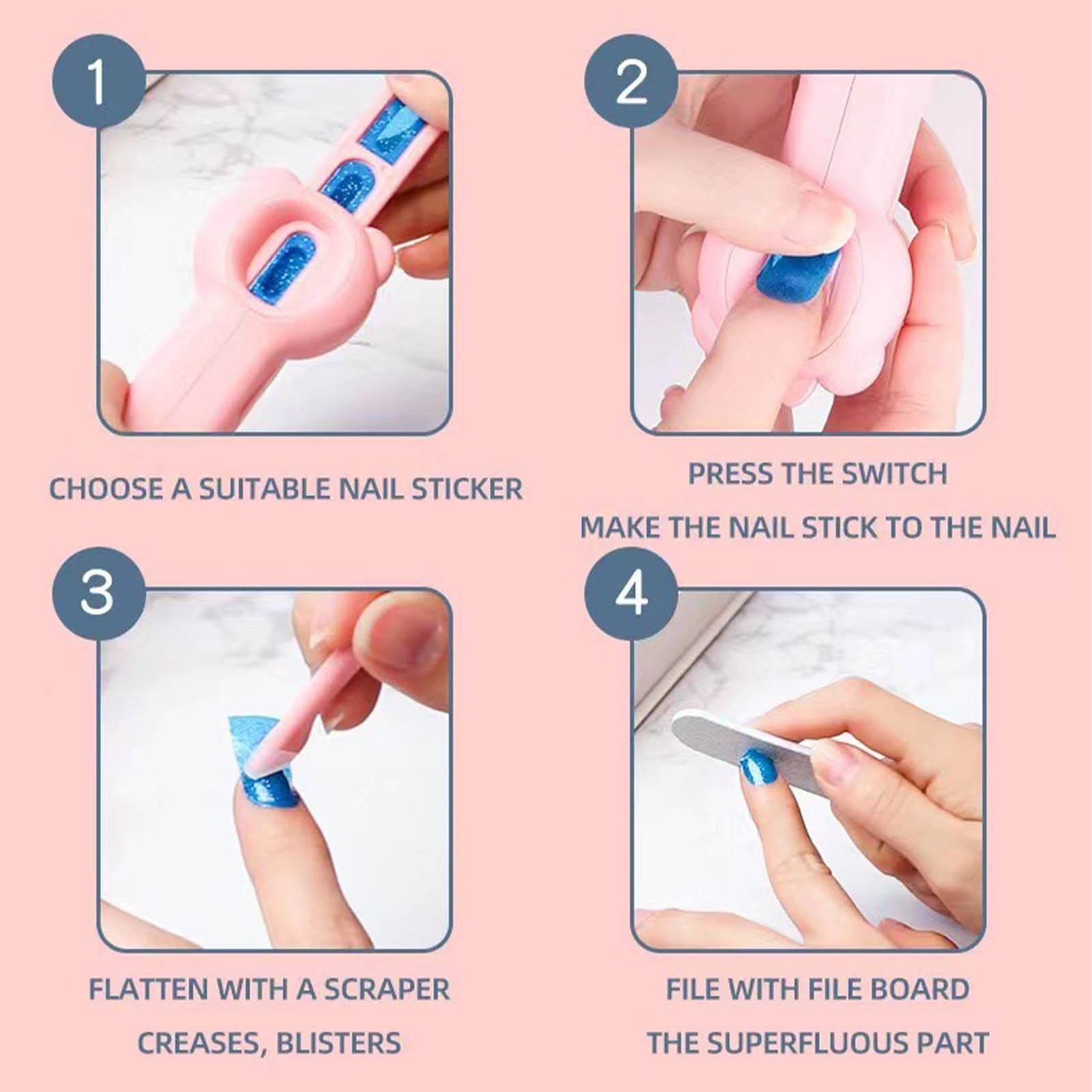 1

CHOOSE A SUITABLE NAIL STICKER

2

PRESS THE SWITCH

MAKE THE NAIL STICK TO THE NAIL

3

FLATTEN WITH A SCRAPER

CREASES, BLISTERS

4

FILE WITH FILE BOARD

THE SUPERFLUOUS PART