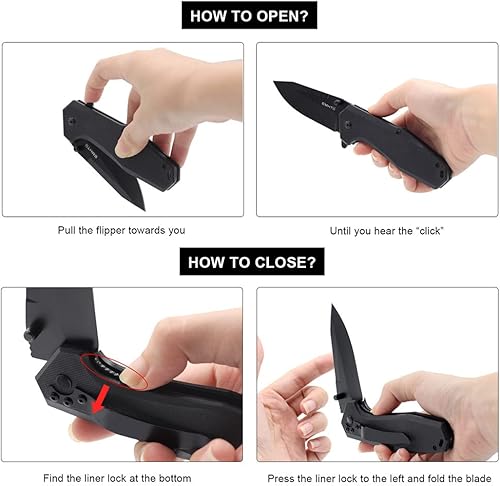 HOW TO OPEN?

Pull the flipper towards you

Until you hear the "click"

HOW TO CLOSE?

Find the liner lock at the bottom

Press the liner lock to the left and fold the blade