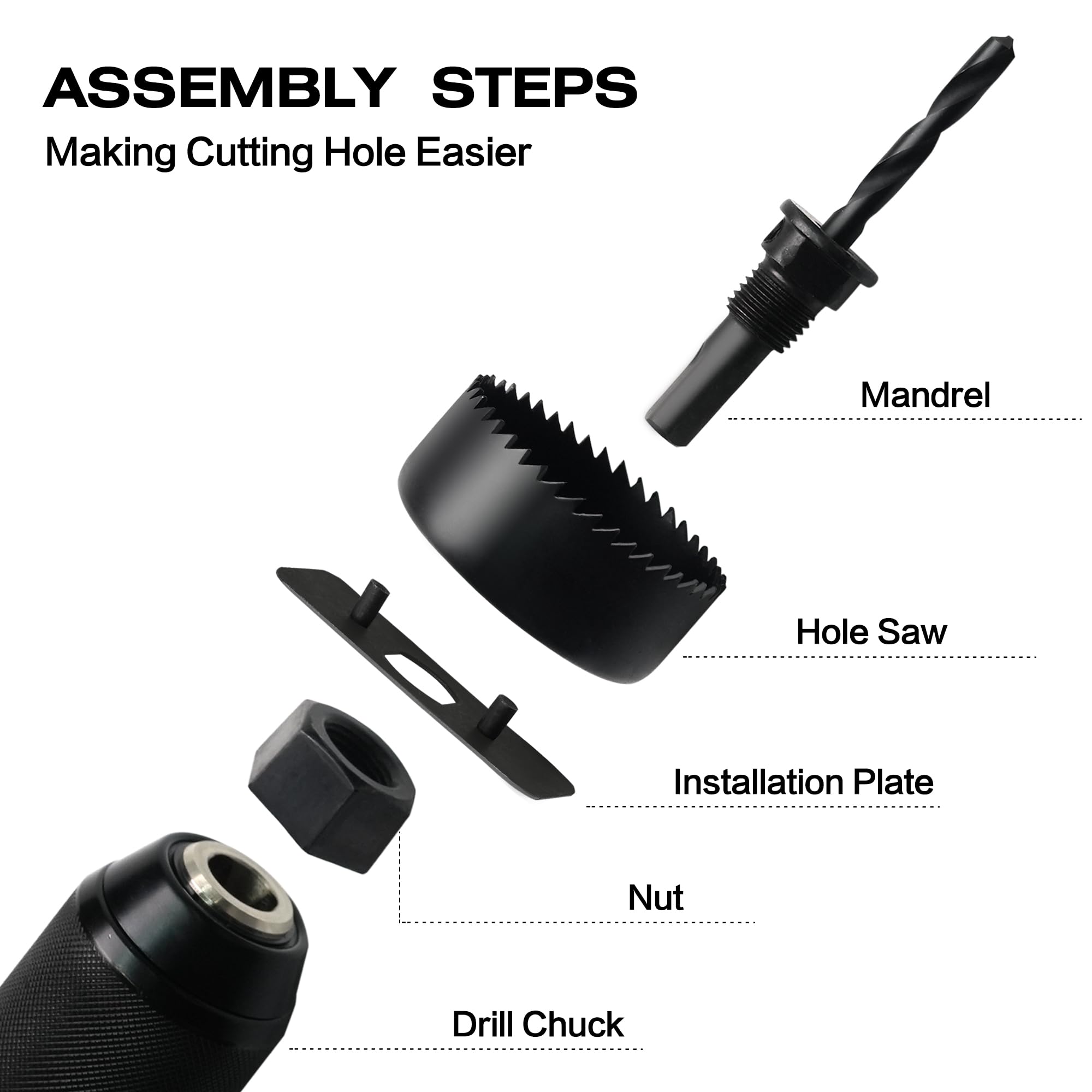 ASSEMBLY STEPS
Making Cutting Hole Easier

Mandrel

Hole Saw

Installation Plate

Nut

Drill Chuck