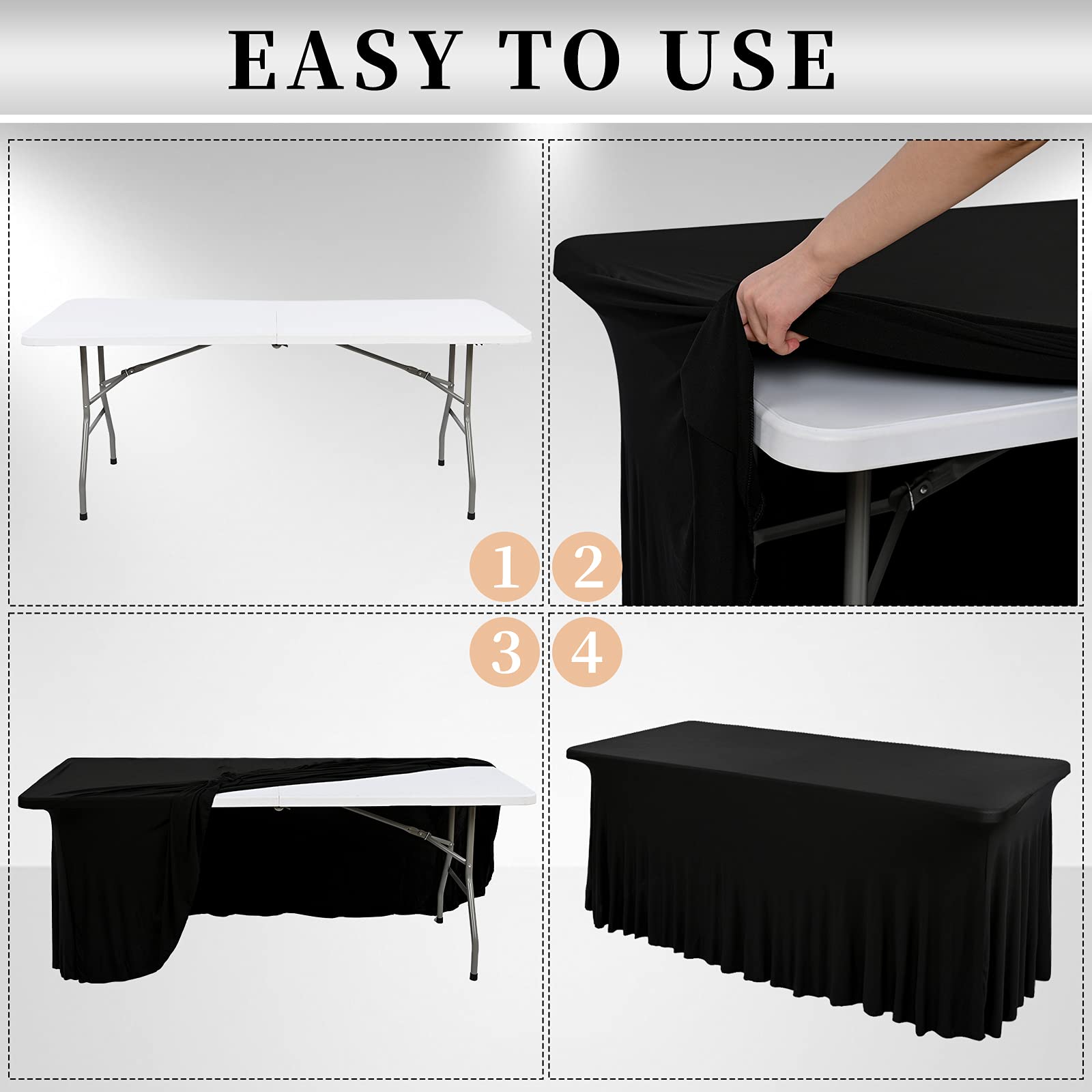 EASY TO USE

1

2

3

4