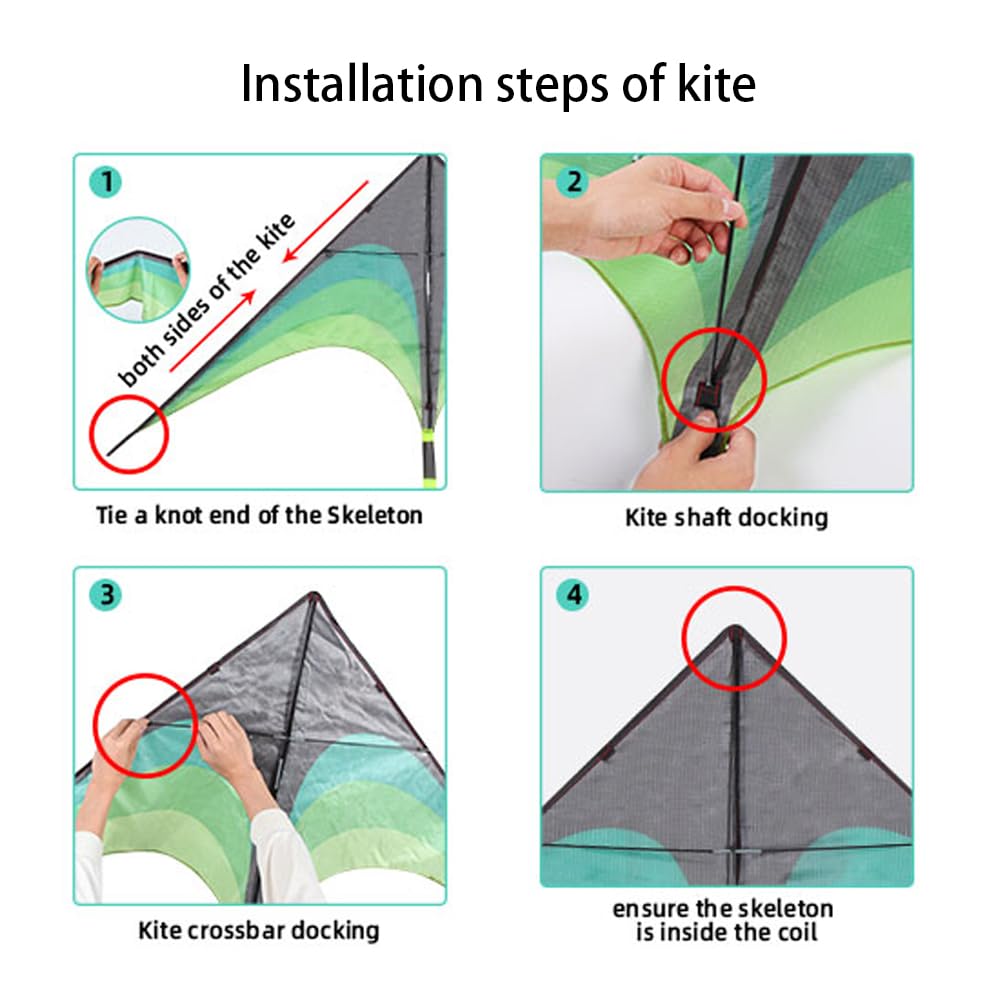 Installation steps of kite

1

both sides of the kite

Tie a knot end of the Skeleton

2

Kite shaft docking

3

Kite crossbar docking

4

ensure the skeleton is inside the coil