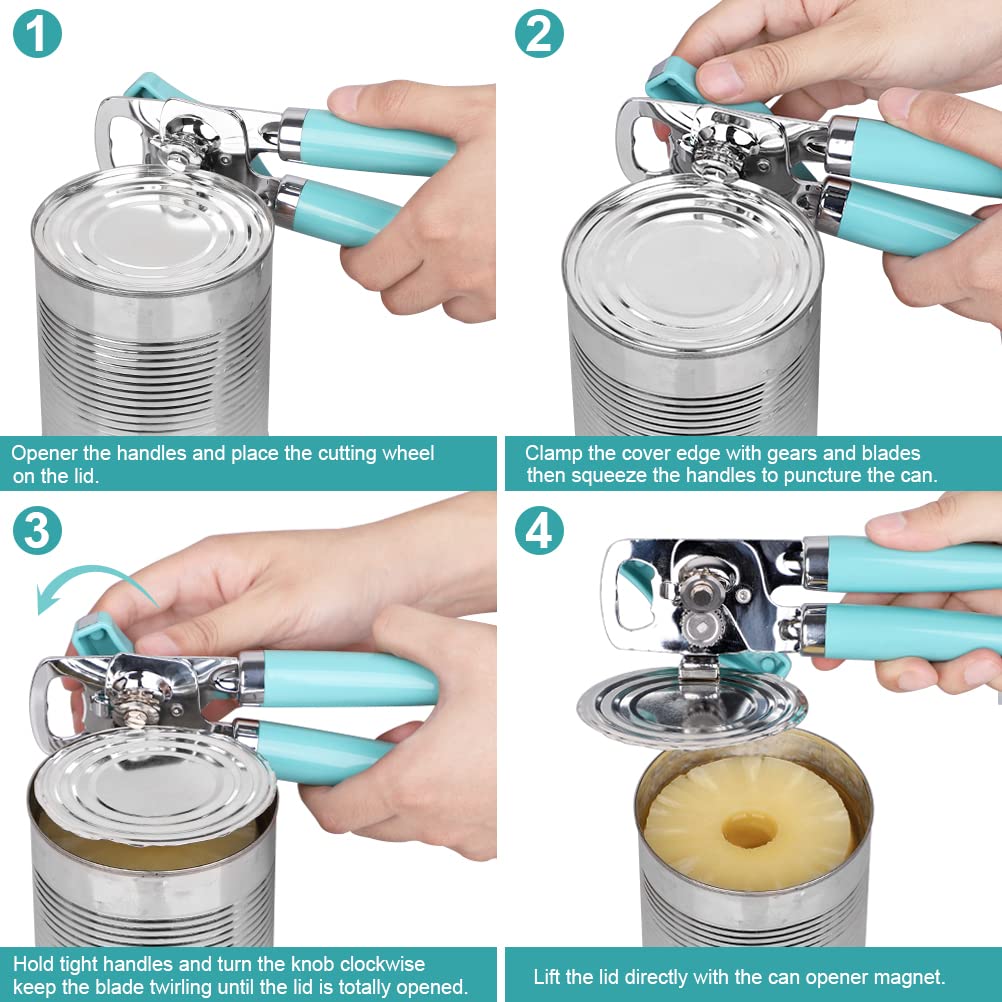 1

Opener the handles and place the cutting wheel on the lid.

2

Clamp the cover edge with gears and blades then squeeze the handles to puncture the can.

3

Hold tight handles and turn the knob clockwise keep the blade twirling until the lid is totally opened.

4

Lift the lid directly with the can opener magnet.