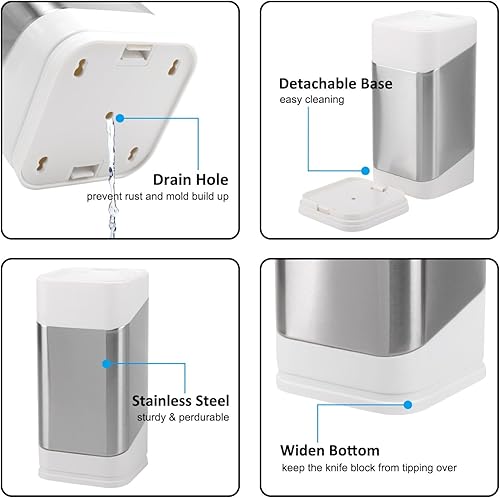 Drain Hole
prevent rust and mold build up

Detachable Base
easy cleaning

Stainless Steel
sturdy & perdurable

Widen Bottom
keep the knife block from tipping over