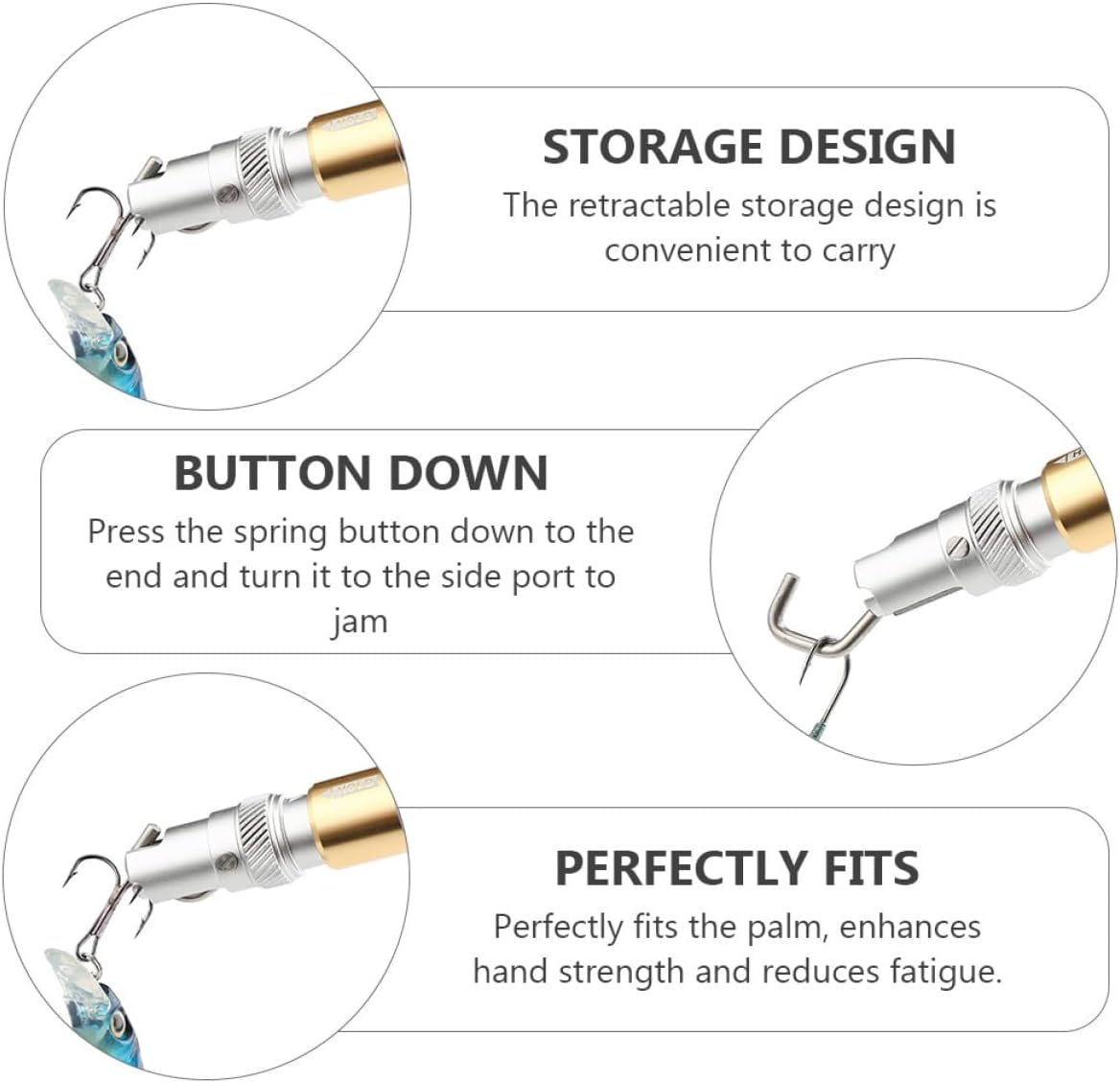 STORAGE DESIGN

The retractable storage design is convenient to carry

BUTTON DOWN

Press the spring button down to the end and turn it to the side port to jam

PERFECTLY FITS

Perfectly fits the palm, enhances hand strength and reduces fatigue.