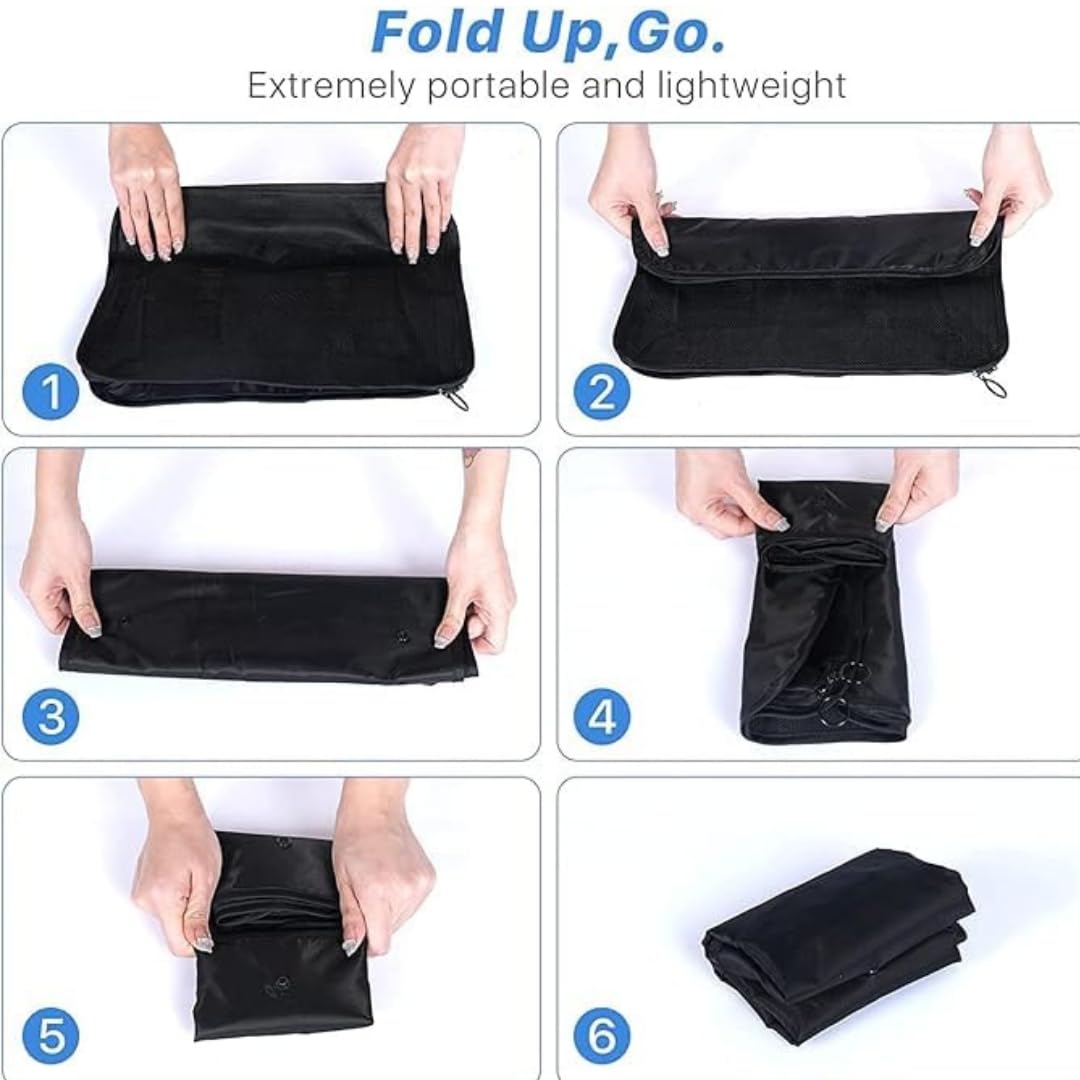 Fold Up,Go.
Extremely portable and lightweight

1

2

3

4

5

6