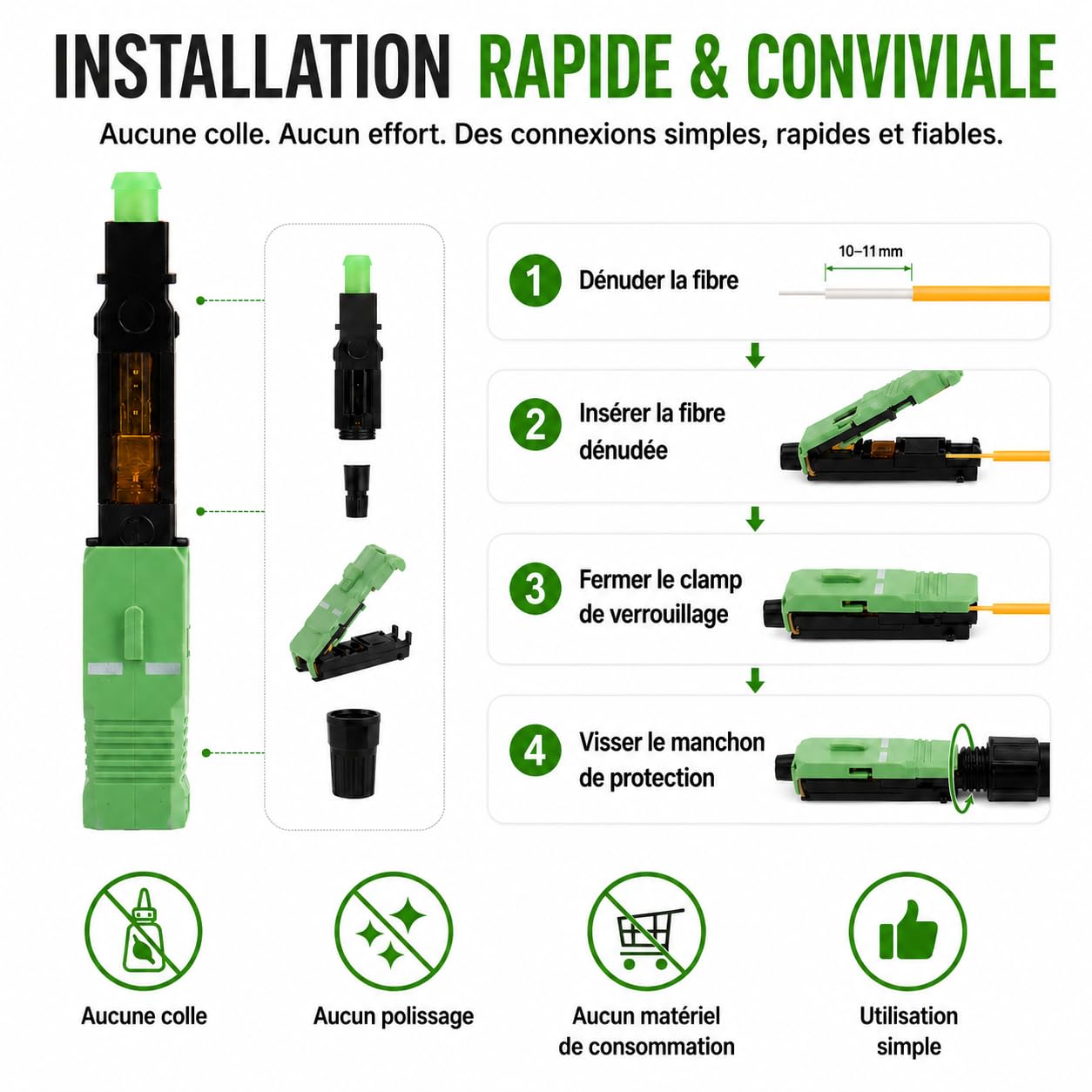 INSTALLATION RAPIDE & CONVIVIALE

Aucune colle. Aucun effort. Des connexions simples, rapides et fiables.

1 Dénuder la fibre

10–11 mm

2 Insérer la fibre dénudée

3 Fermer le clamp de verrouillage

4 Visser le manchon de protection

Aucune colle

Aucun polissage

Aucun matériel de consommation

Utilisation simple