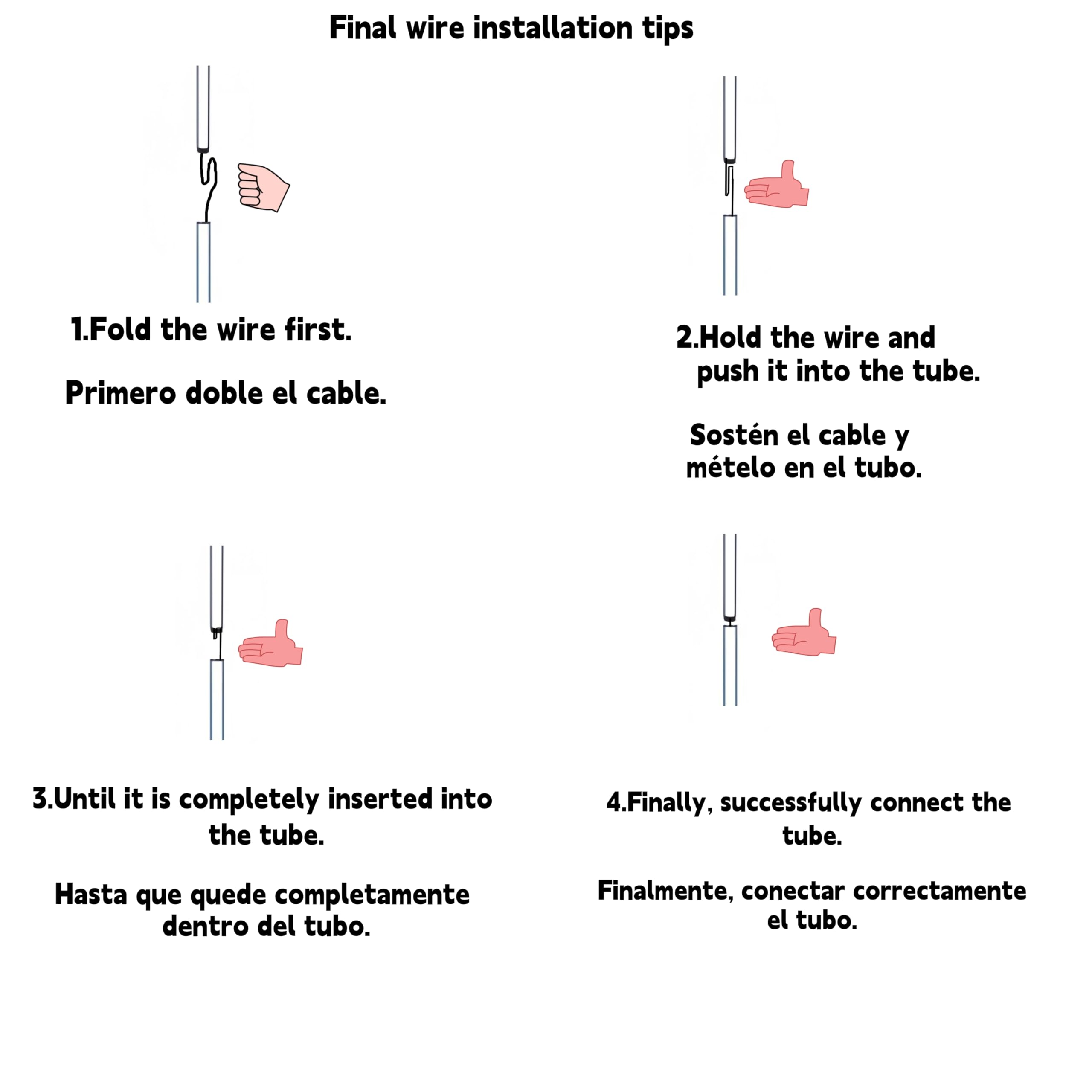 Final wire installation tips

1.Fold the wire first.

Primero doble el cable.

2.Hold the wire and push it into the tube.

Sostén el cable y mételo en el tubo.

3.Until it is completely inserted into the tube.

Hasta que quede completamente dentro del tubo.

4.Finally, successfully connect the tube.

Finalmente, conectar correctamente el tubo.