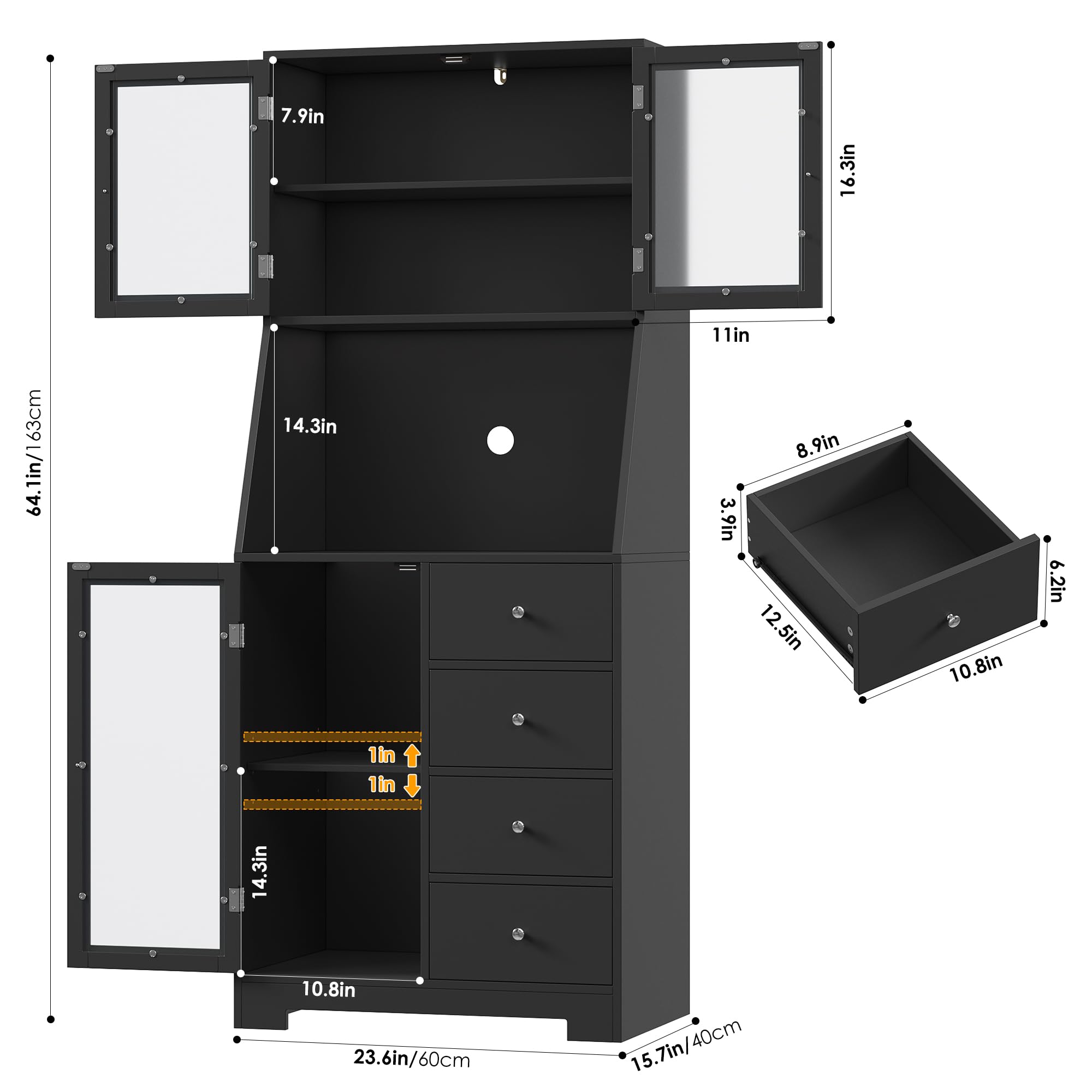 64.1in/163cm

7.9in

16.3in

11in

14.3in

8.9in

3.9in

6.2in

12.5in

10.8in

1in

1in

14.3in

10.8in

23.6in/60cm

15.7in/40cm