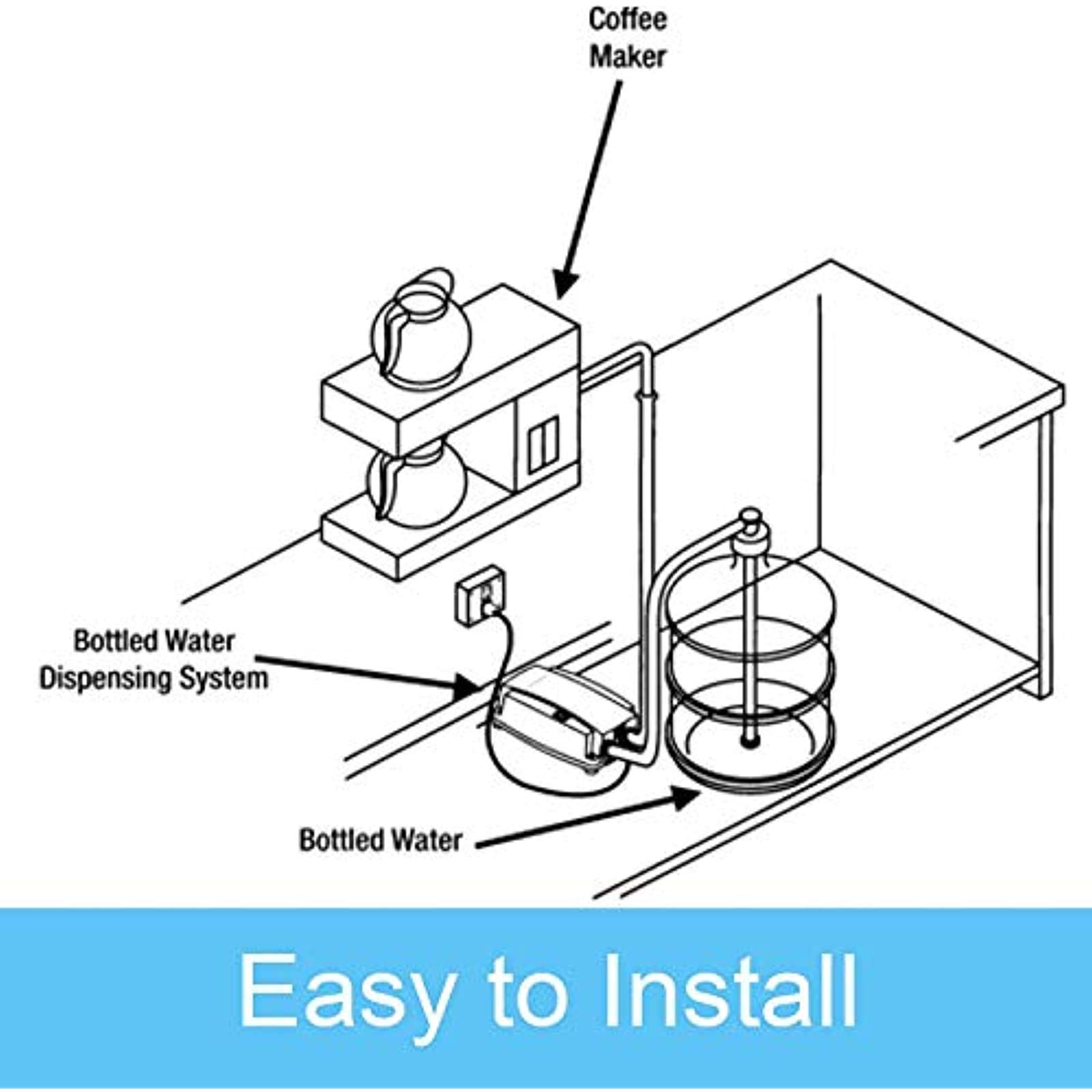 Coffee Maker

Bottled Water Dispensing System

Bottled Water

Easy to Install