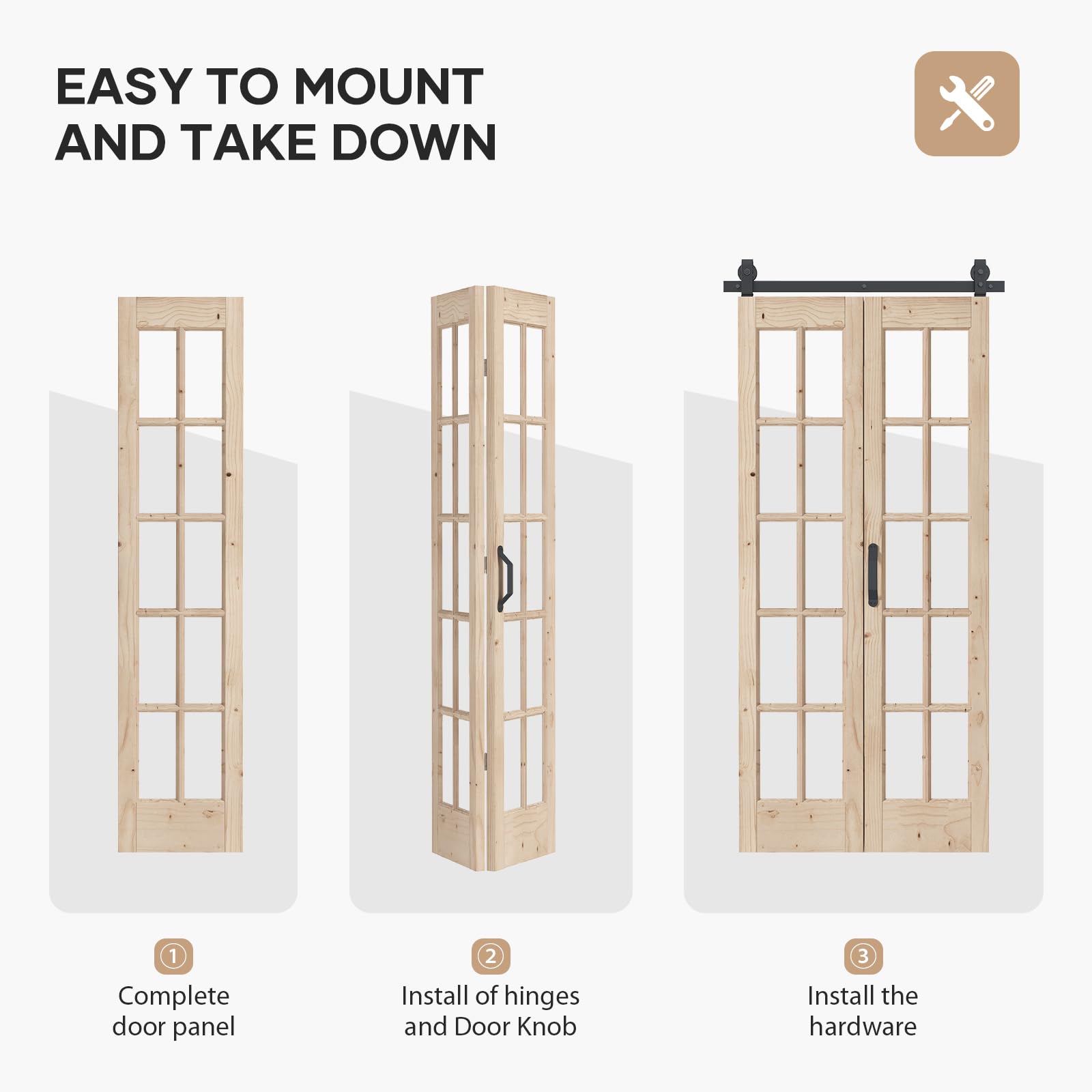 EASY TO MOUNT AND TAKE DOWN

①
Complete door panel

②
Install of hinges and Door Knob

③
Install the hardware