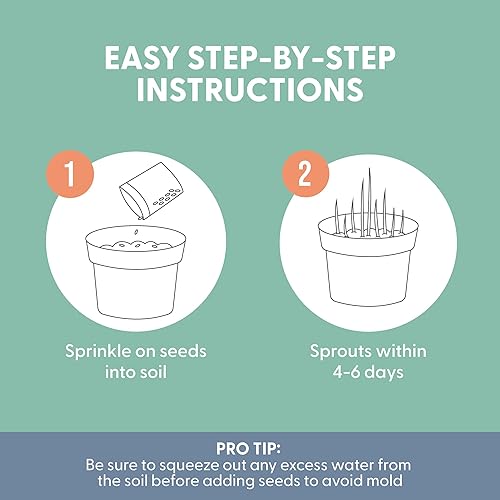 EASY STEP-BY-STEP INSTRUCTIONS

1

Sprinkle on seeds into soil

2

Sprouts within 4-6 days

PRO TIP:
Be sure to squeeze out any excess water from the soil before adding seeds to avoid mold