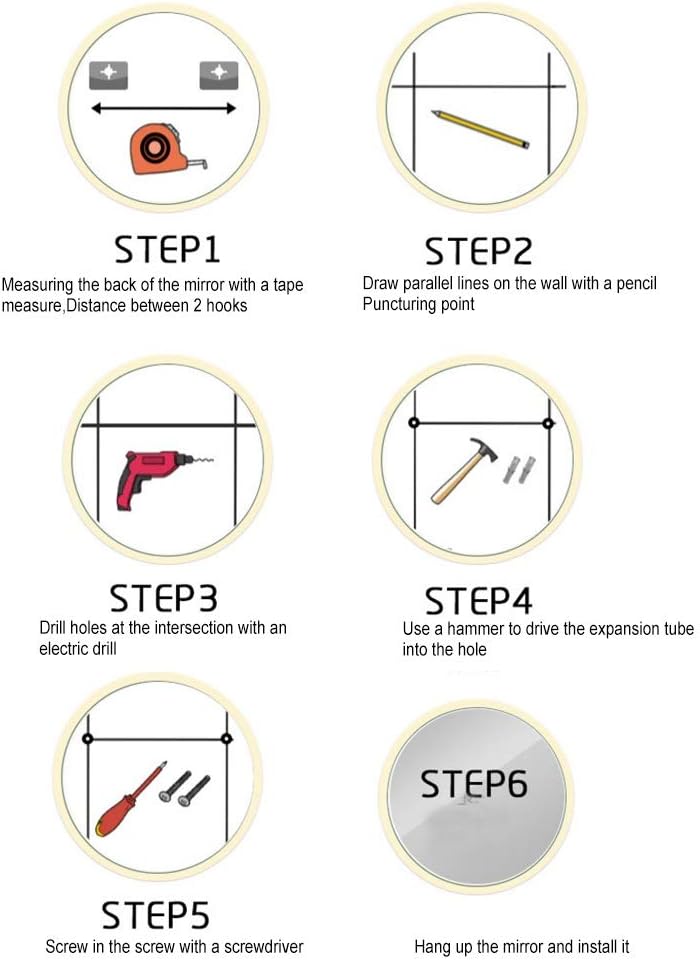 STEP1
Measuring the back of the mirror with a tape measure,Distance between 2 hooks

STEP2
Draw parallel lines on the wall with a pencil Puncturing point

STEP3
Drill holes at the intersection with an electric drill

STEP4
Use a hammer to drive the expansion tube into the hole

STEP5
Screw in the screw with a screwdriver

STEP6
Hang up the mirror and install it