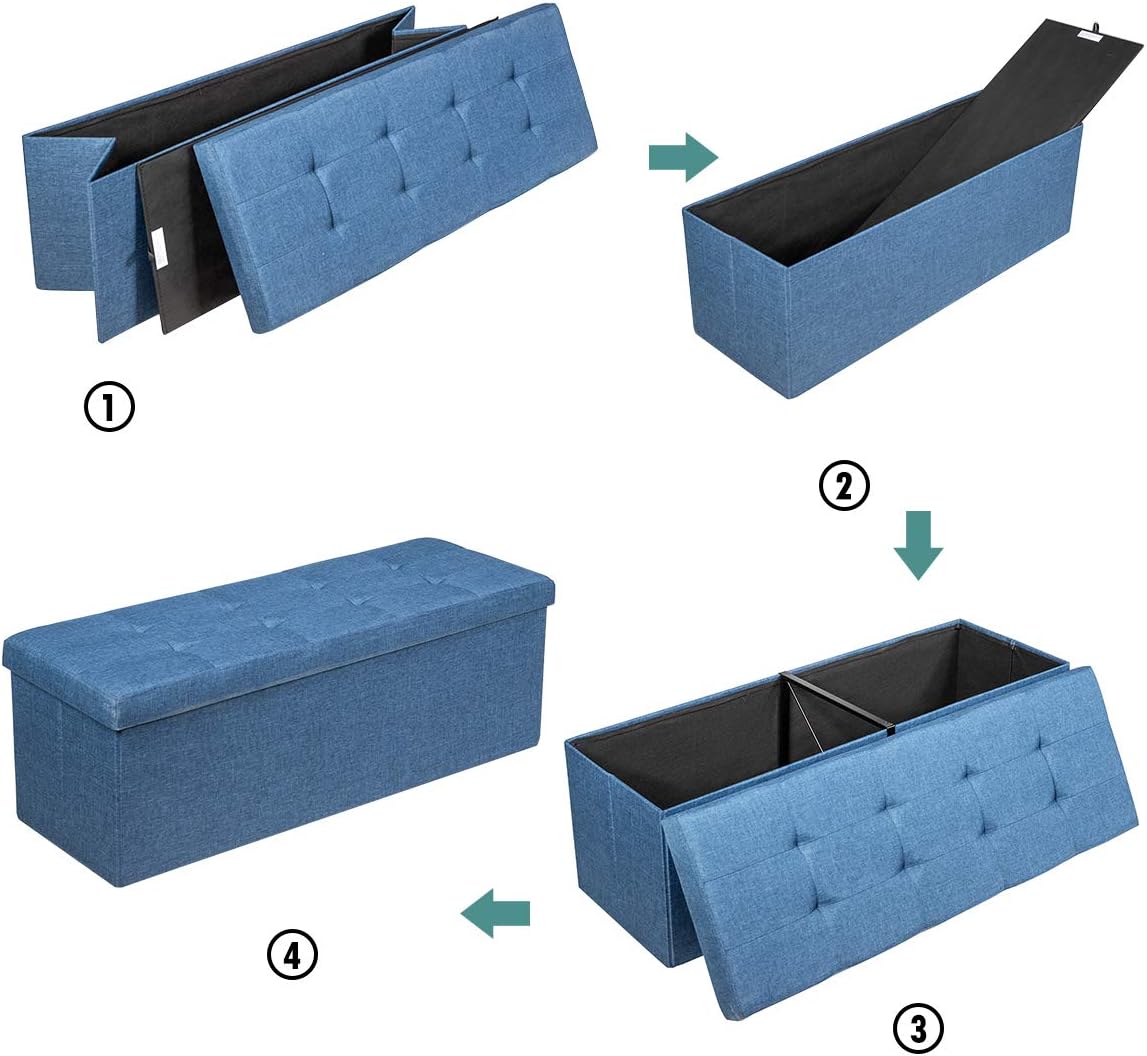 ①

②

④

③