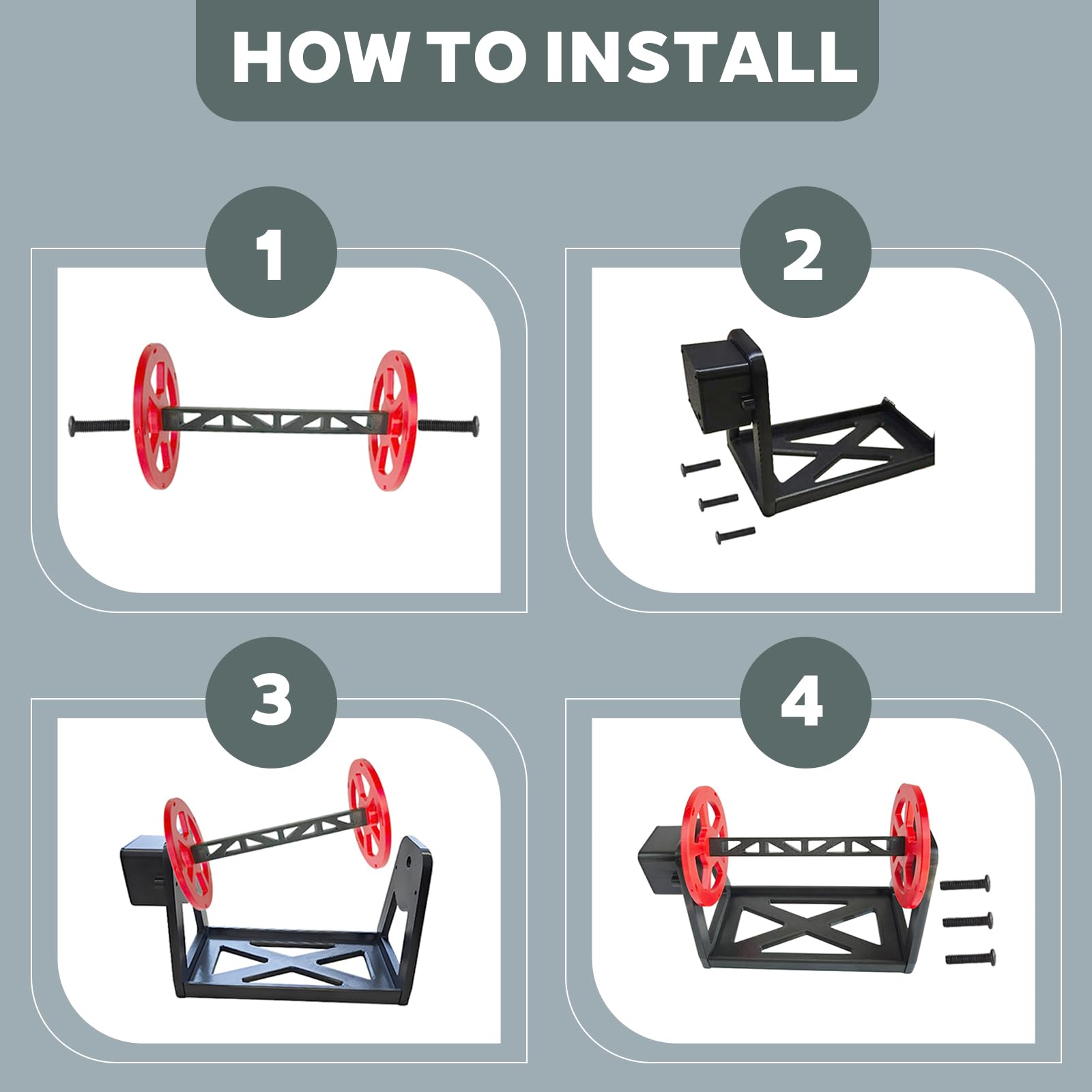 HOW TO INSTALL

1

2

3

4