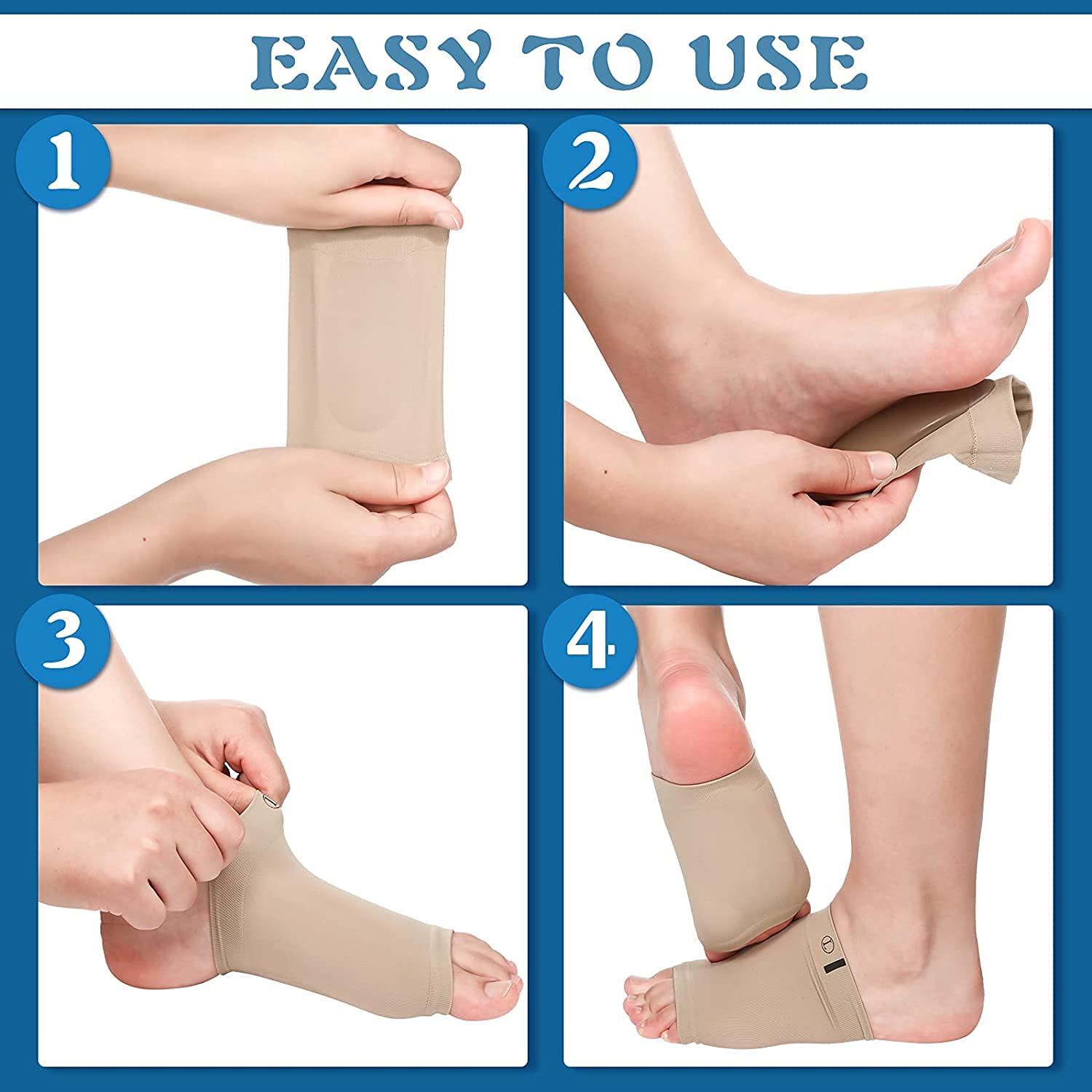 EASY TO USE

1

2

3

4