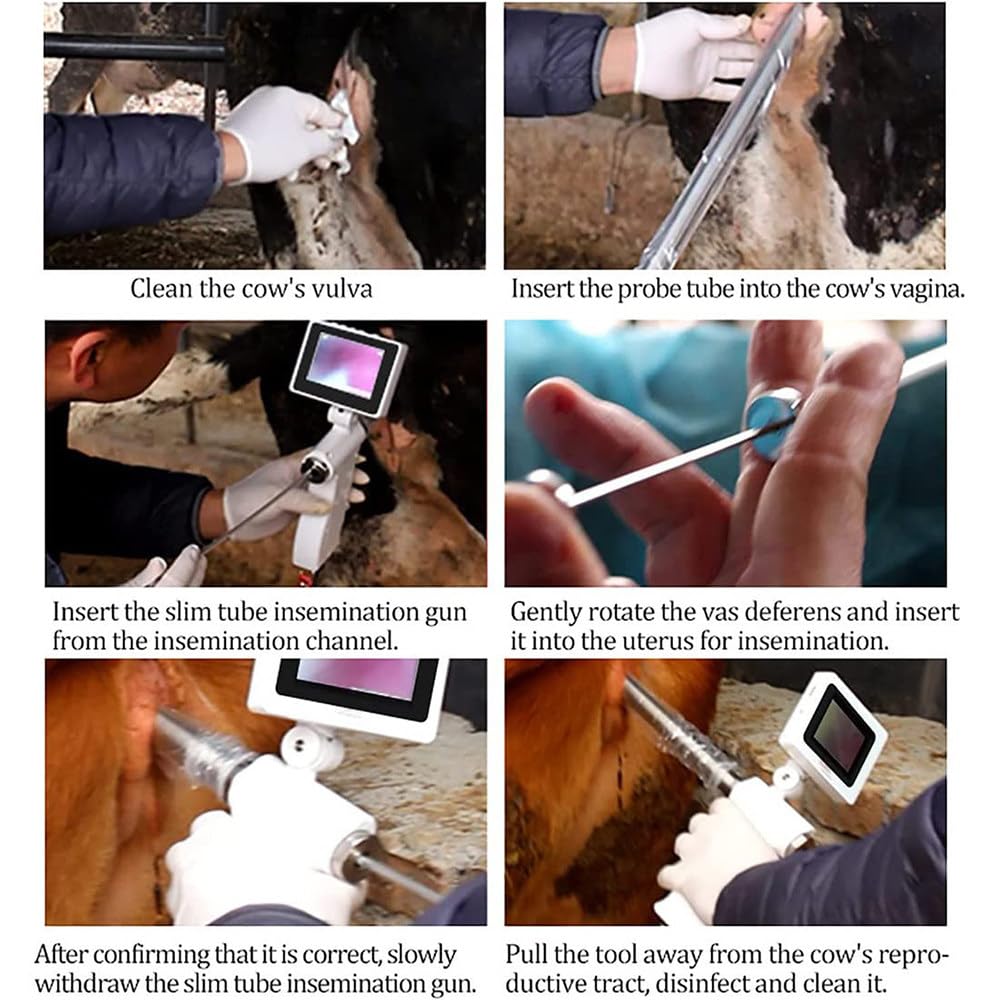 Clean the cow's vulva

Insert the probe tube into the cow's vagina.

Insert the slim tube insemination gun from the insemination channel.

Gently rotate the vas deferens and insert it into the uterus for insemination.

After confirming that it is correct, slowly withdraw the slim tube insemination gun.

Pull the tool away from the cow's reproductive tract, disinfect and clean it.