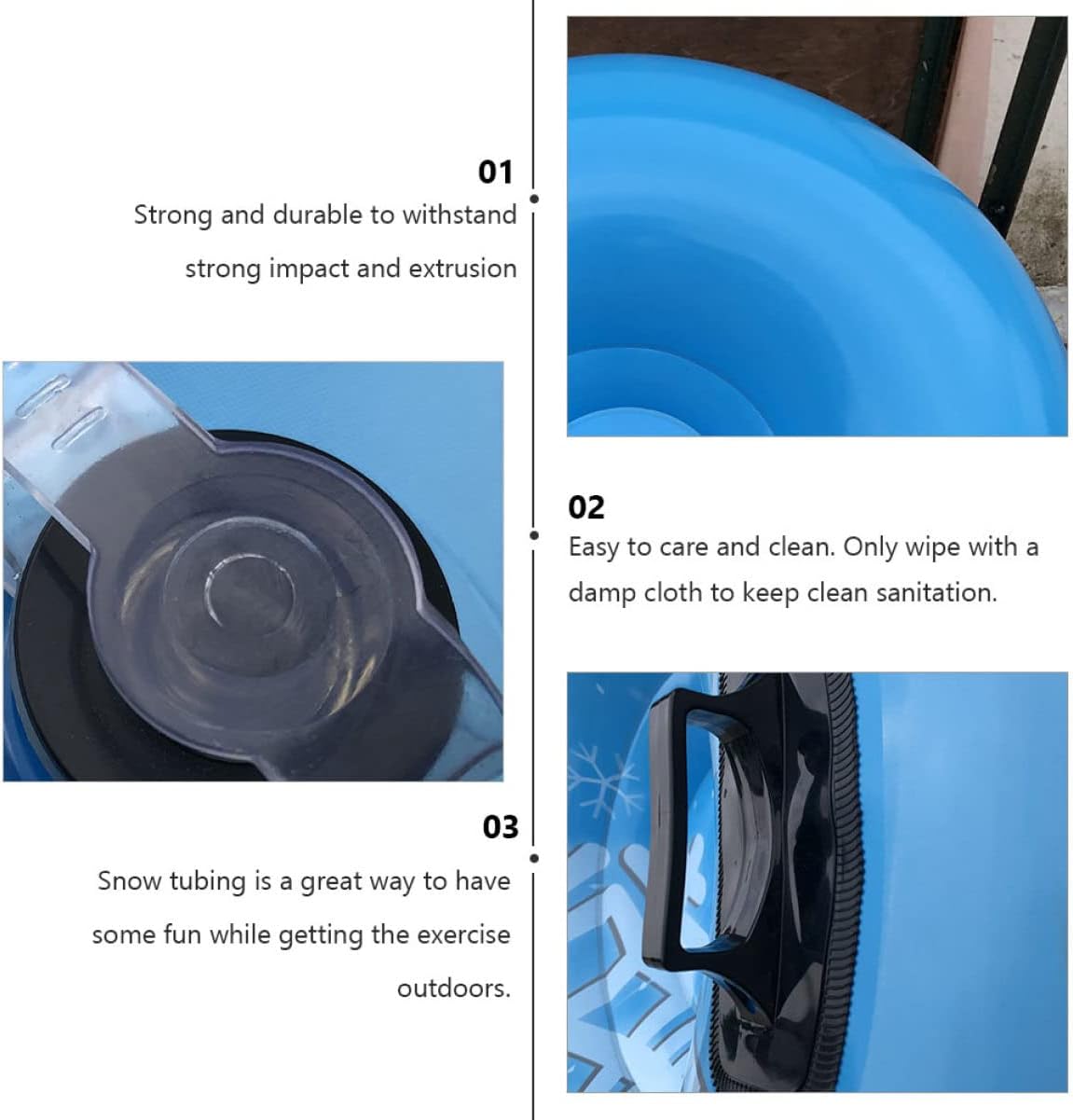 01
Strong and durable to withstand strong impact and extrusion

02
Easy to care and clean. Only wipe with a damp cloth to keep clean sanitation.

03
Snow tubing is a great way to have some fun while getting the exercise outdoors.