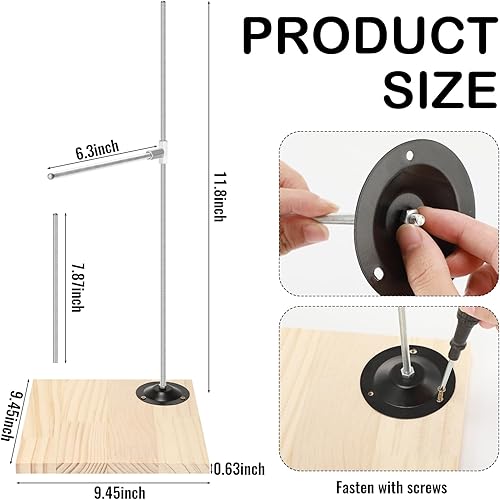 PRODUCT SIZE

6.3inch

11.8inch

7.87inch

9.45inch

0.63inch

9.45inch

Fasten with screws