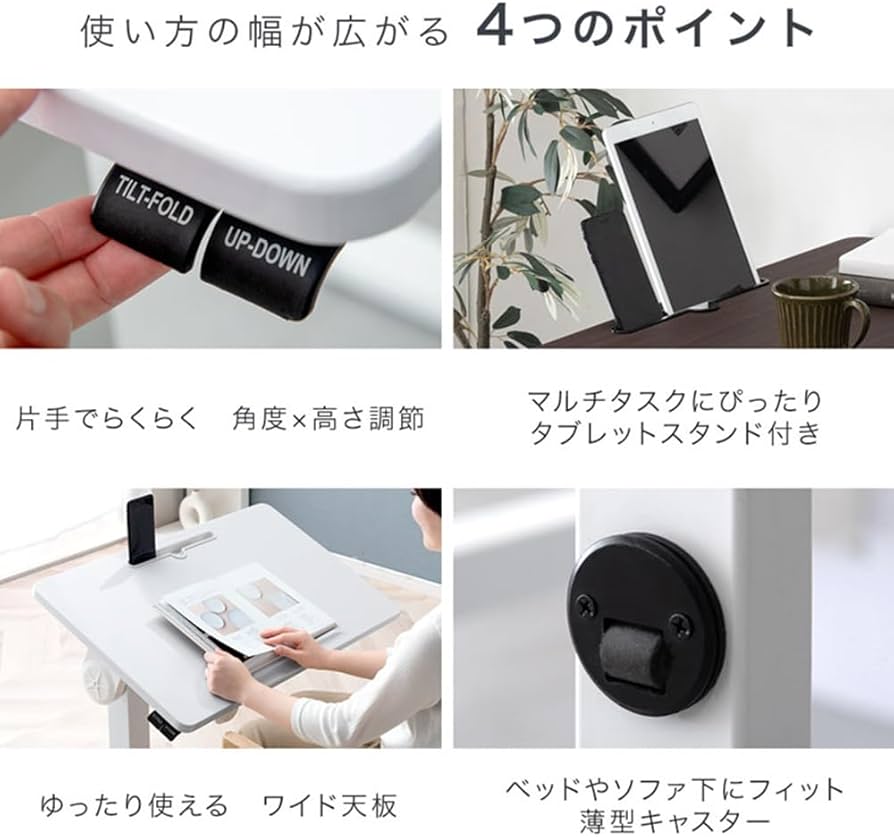 使い方の幅が広がる　4つのポイント

TILT-FOLD

UP-DOWN

片手でらくらく　角度×高さ調節

マルチタスクにぴったり
タブレットスタンド付き

ゆったり使える　ワイド天板

ベッドやソファ下にフィット
薄型キャスター