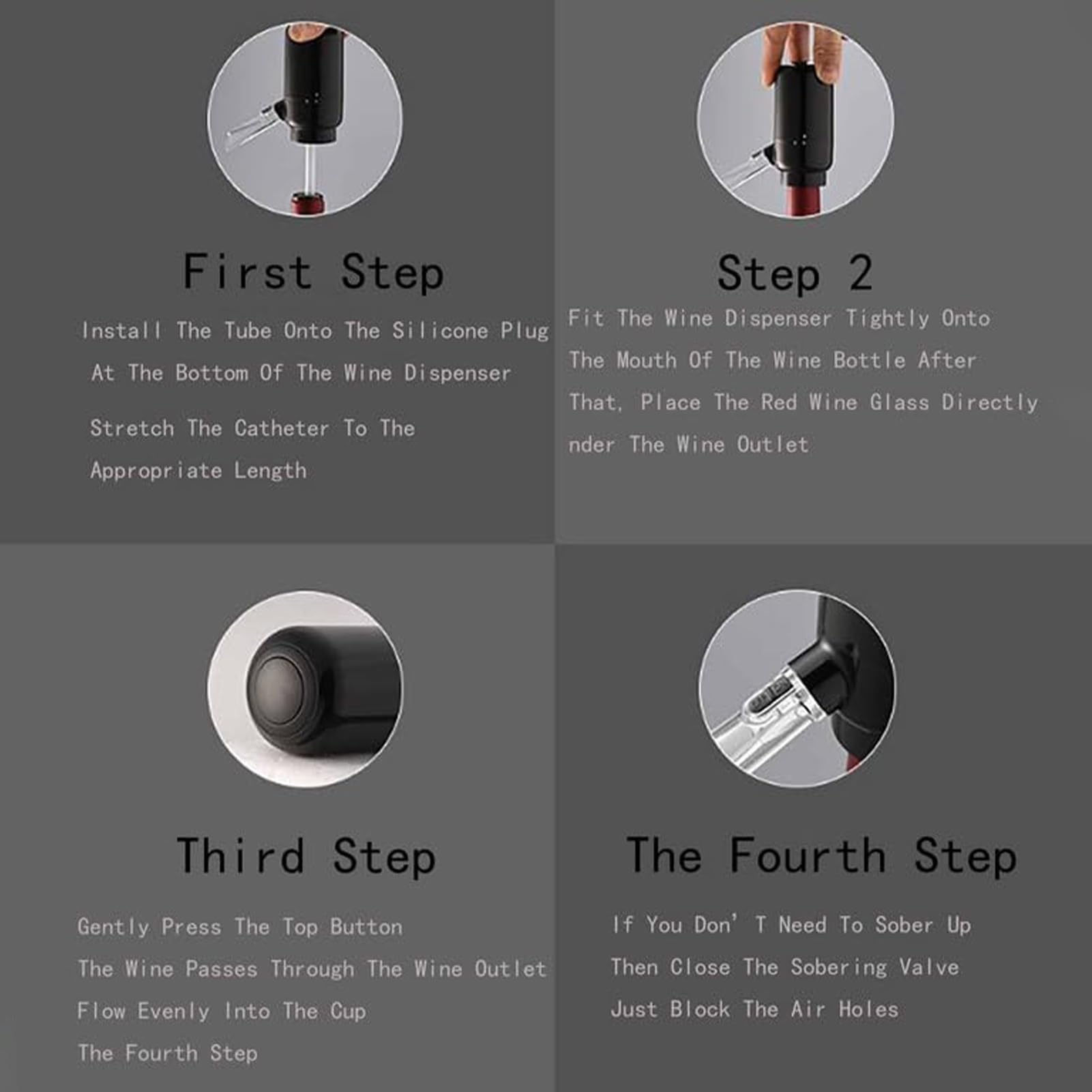 First Step

Install The Tube Onto The Silicone Plug At The Bottom Of The Wine Dispenser

Stretch The Catheter To The Appropriate Length

Step 2

Fit The Wine Dispenser Tightly Onto The Mouth Of The Wine Bottle After That, Place The Red Wine Glass Directly nder The Wine Outlet

Third Step

Gently Press The Top Button
The Wine Passes Through The Wine Outlet
Flow Evenly Into The Cup
The Fourth Step

The Fourth Step

If You Don' T Need To Sober Up
Then Close The Sobering Valve
Just Block The Air Holes