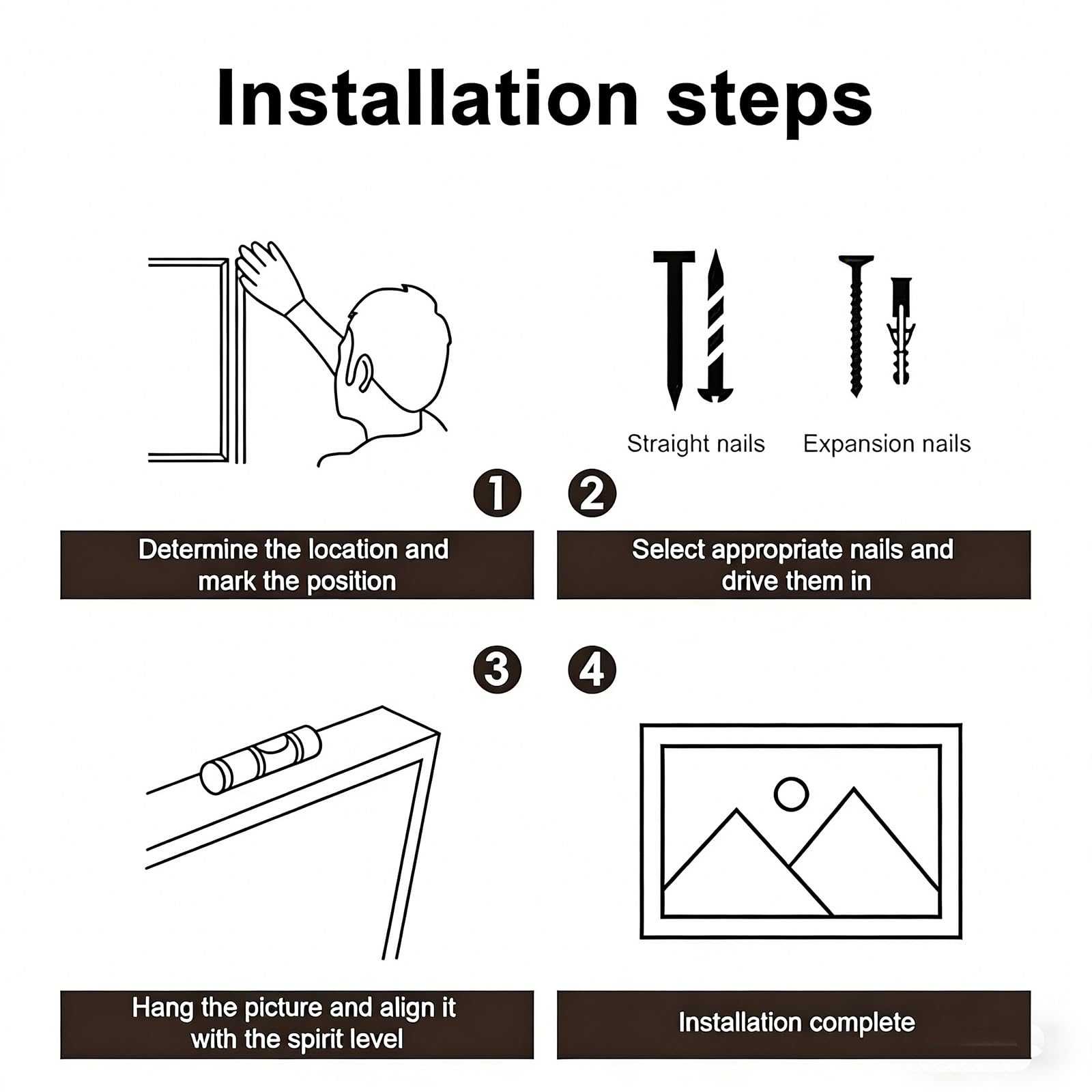 Installation steps

Straight nails

Expansion nails

1

2

Determine the location and mark the position

Select appropriate nails and drive them in

3

4

Hang the picture and align it with the spirit level

Installation complete