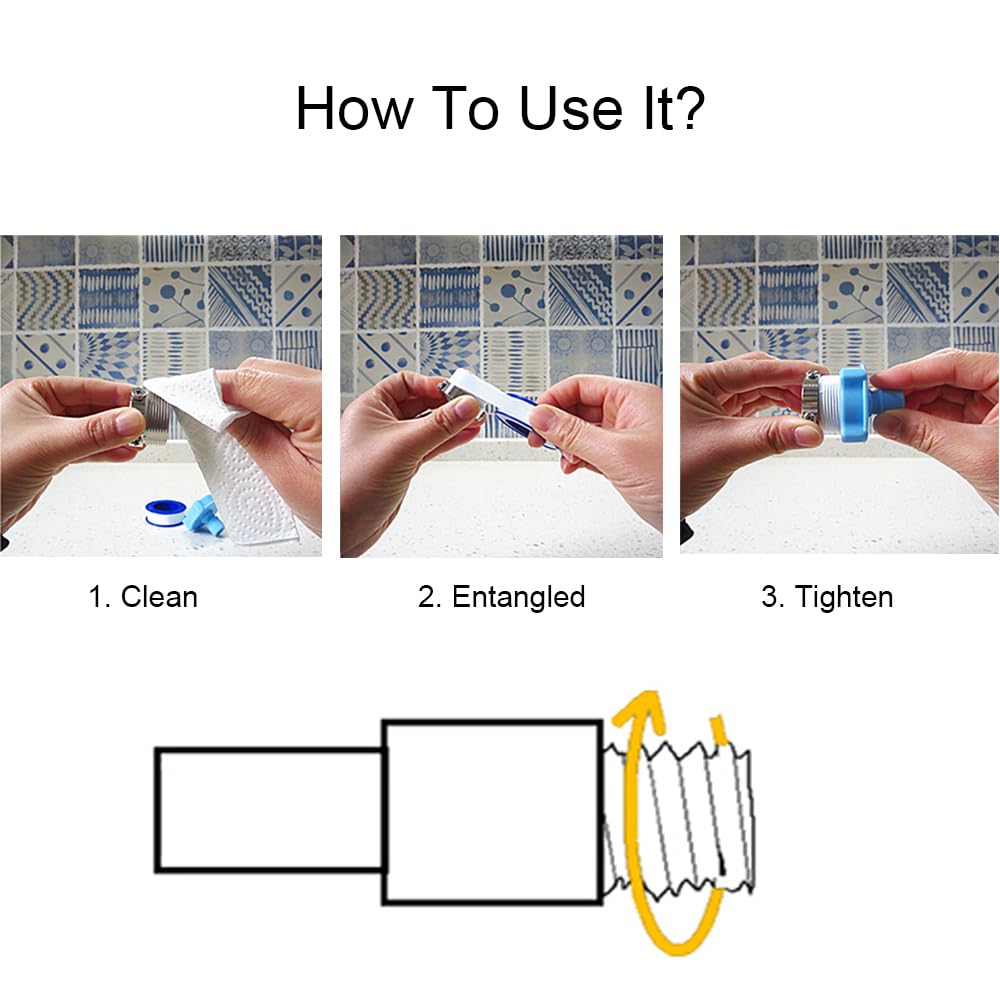 How To Use It?

1. Clean

2. Entangled

3. Tighten