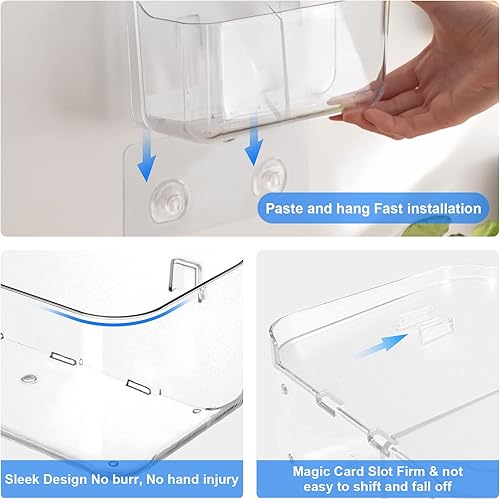 Paste and hang Fast installation

Sleek Design No burr, No hand injury

Magic Card Slot Firm & not easy to shift and fall off