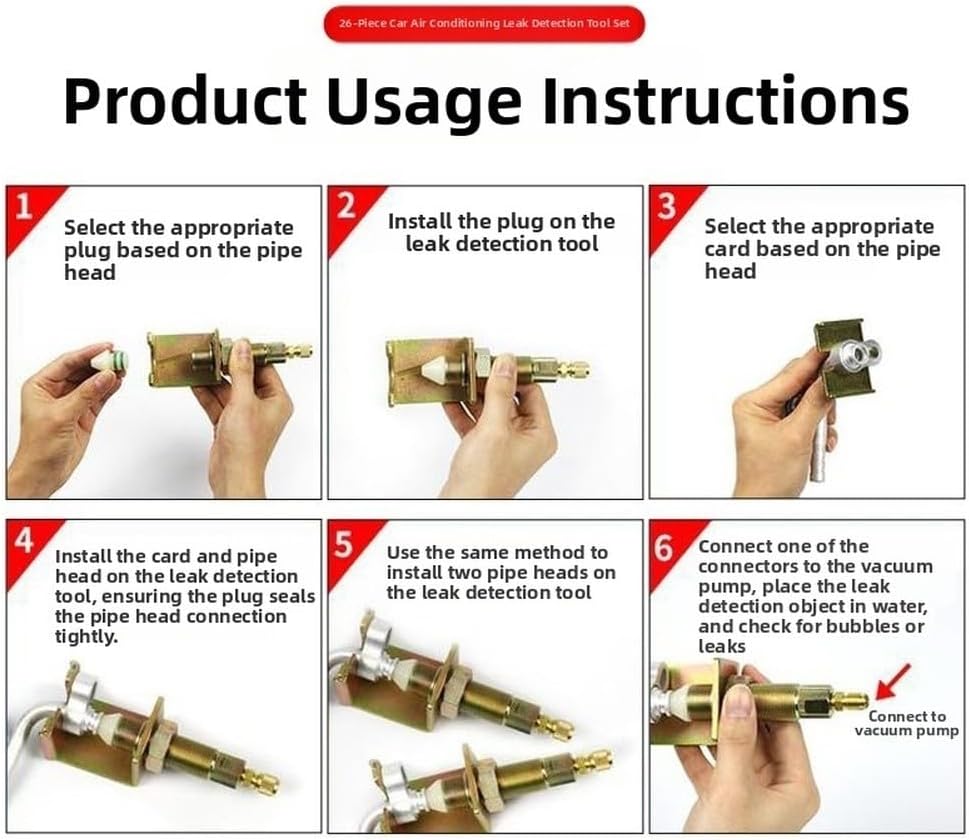 26-Piece Car Air Conditioning Leak Detection Tool Set

Product Usage Instructions

1
Select the appropriate plug based on the pipe head

2
Install the plug on the leak detection tool

3
Select the appropriate card based on the pipe head

4
Install the card and pipe head on the leak detection tool, ensuring the plug seals the pipe head connection tightly.

5
Use the same method to install two pipe heads on the leak detection tool

6
Connect one of the connectors to the vacuum pump, place the leak detection object in water, and check for bubbles or leaks

Connect to vacuum pump