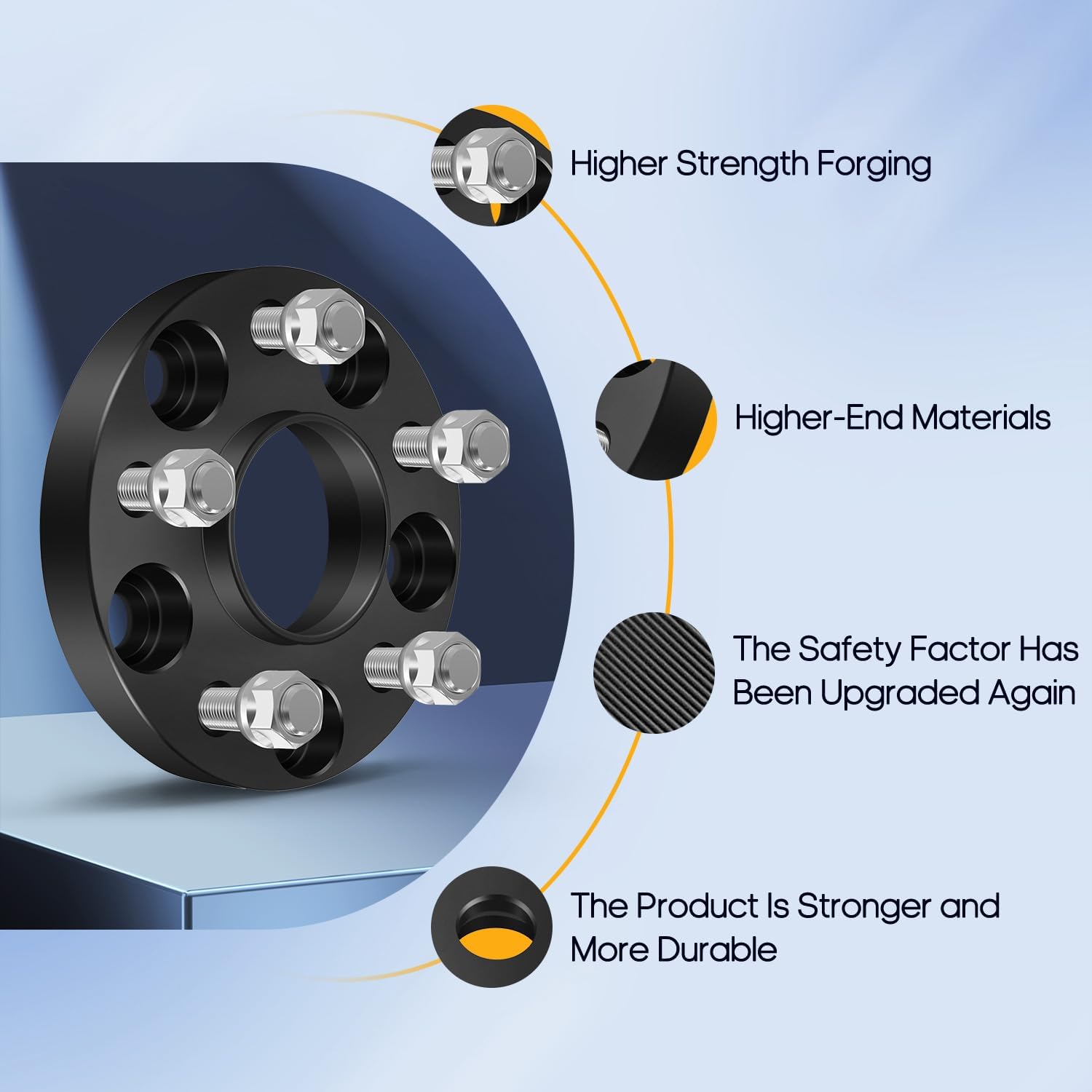 Higher Strength Forging

Higher-End Materials

The Safety Factor Has Been Upgraded Again

The Product Is Stronger and More Durable