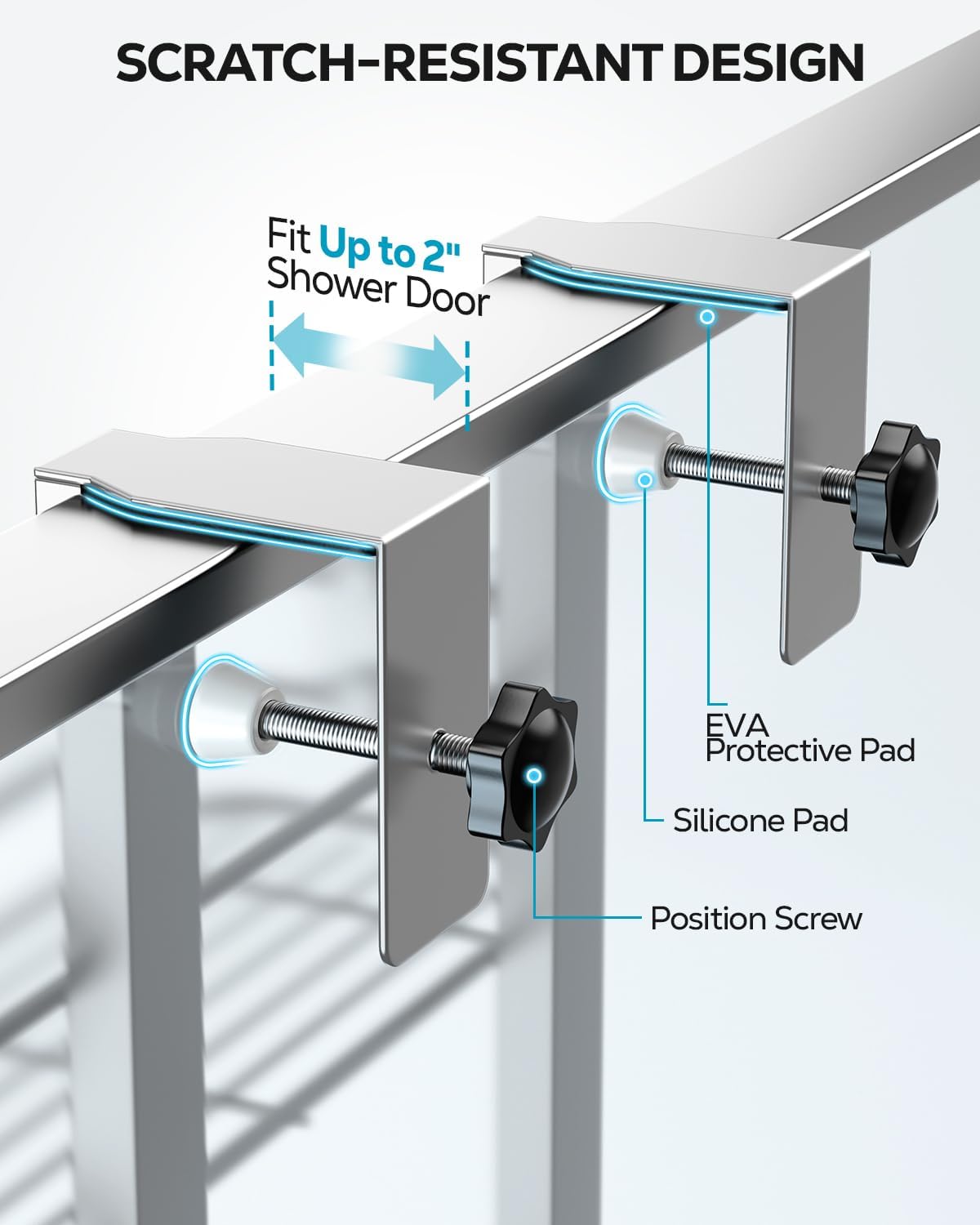 SCRATCH-RESISTANT DESIGN

Fit Up to 2" Shower Door

EVA Protective Pad

Silicone Pad

Position Screw