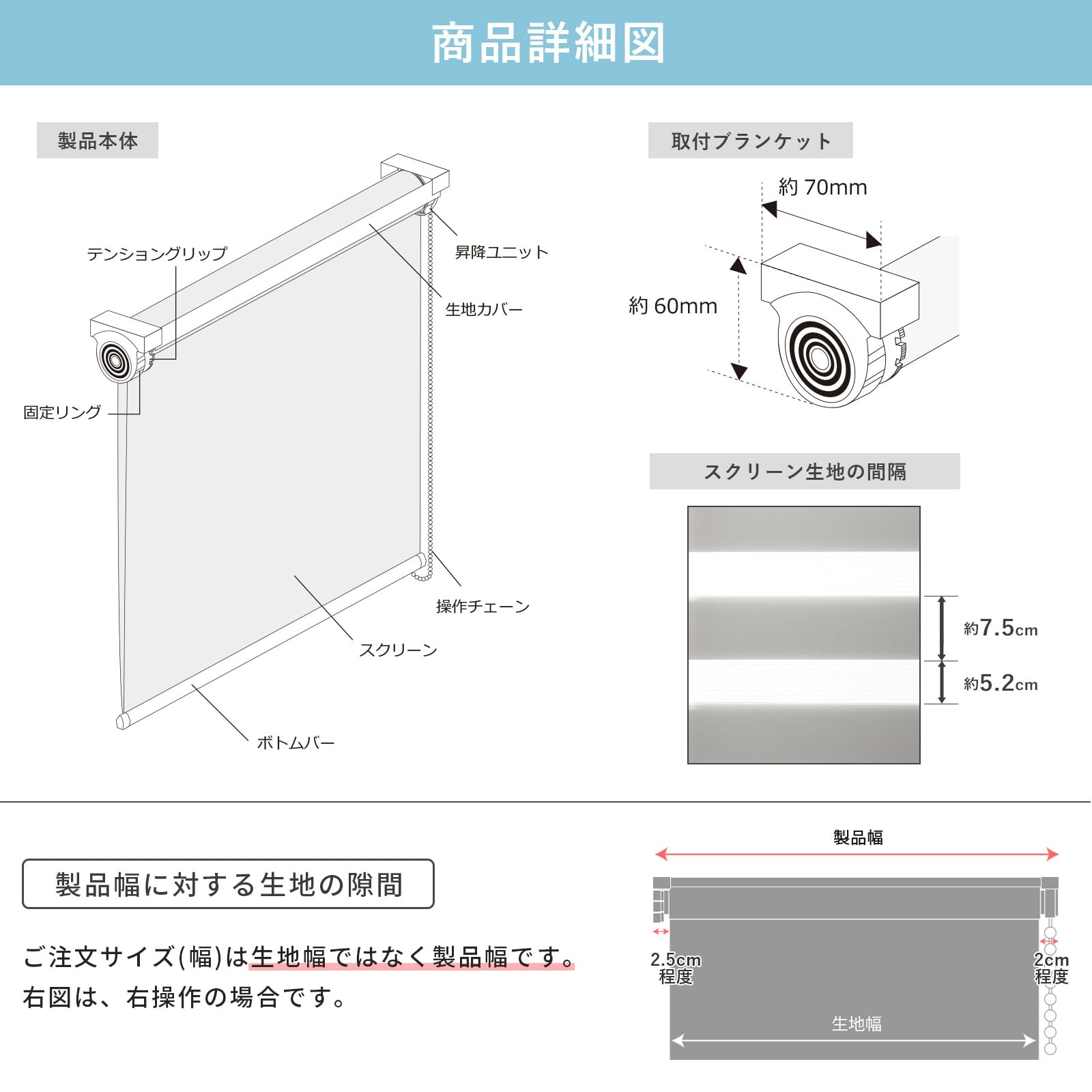 商品詳細図

製品本体

テンショングリップ

昇降ユニット

生地カバー

固定リング

操作チェーン

スクリーン

ボトムバー

取付ブランケット

約 70mm

約 60mm

スクリーン生地の間隔

約7.5cm

約5.2cm

製品幅に対する生地の隙間

ご注文サイズ(幅)は生地幅ではなく製品幅です。
右図は、右操作の場合です。

製品幅

2.5cm 程度

2cm 程度

生地幅