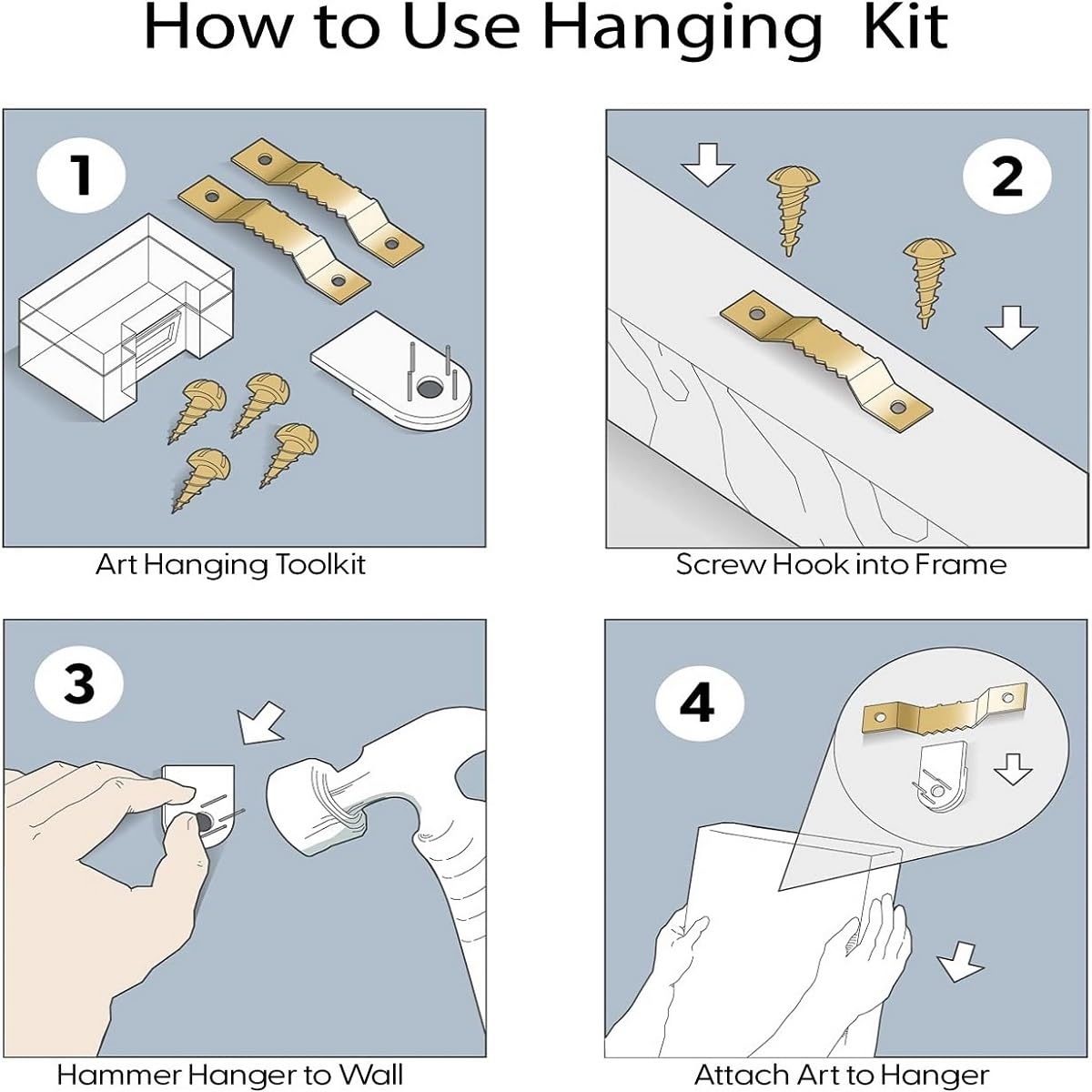 How to Use Hanging Kit

1

Art Hanging Toolkit

2

Screw Hook into Frame

3

Hammer Hanger to Wall

4

Attach Art to Hanger