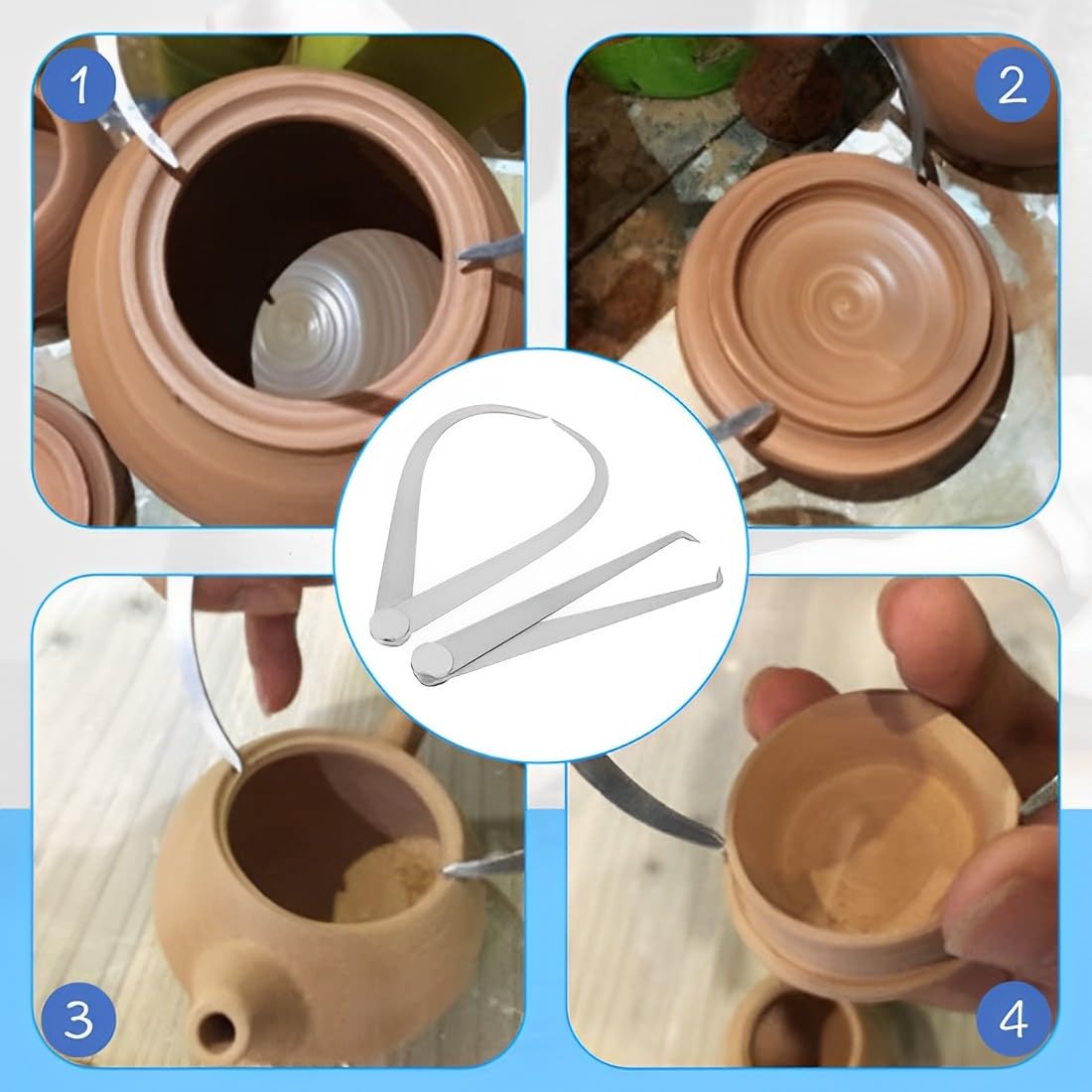 1
2
3
4