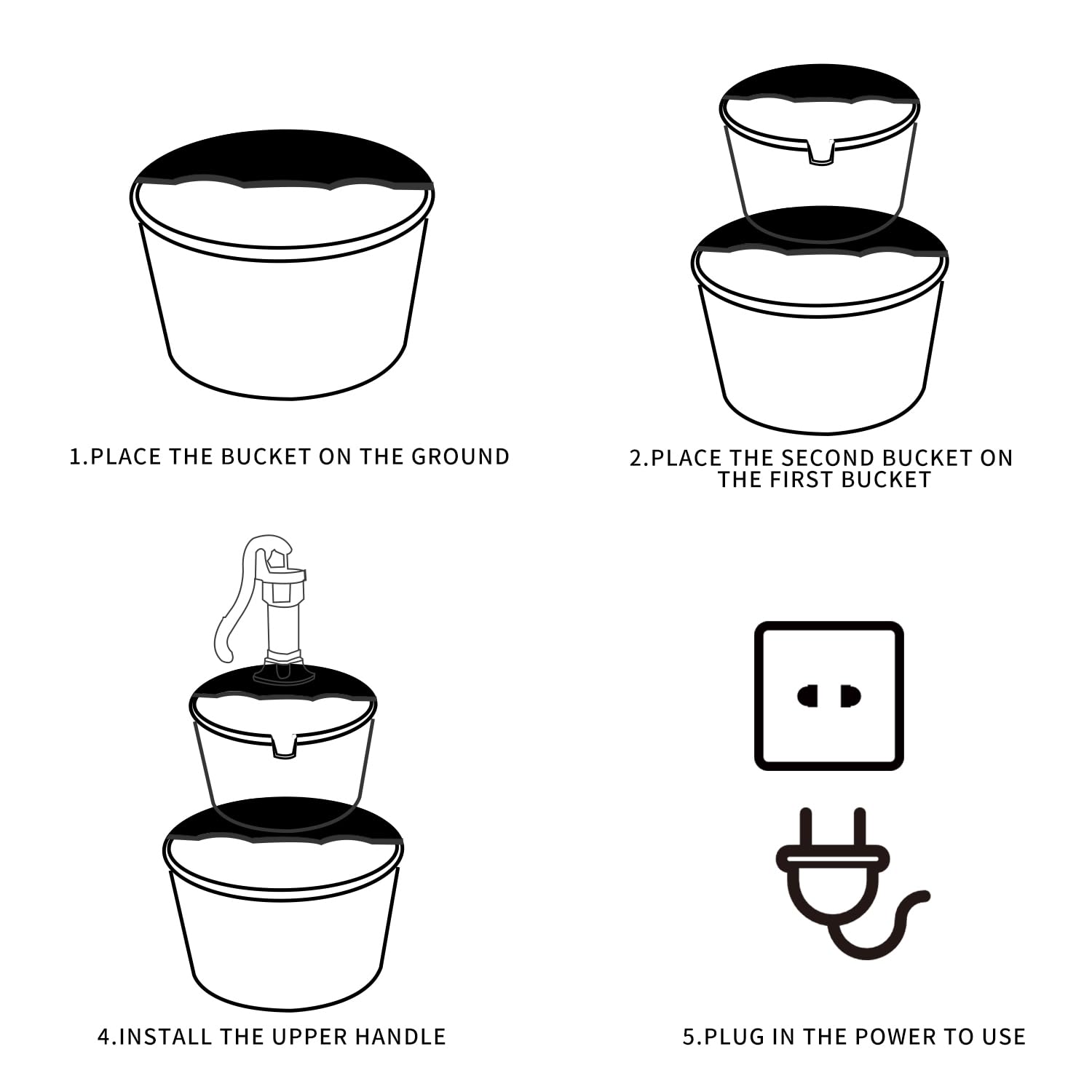 1.PLACE THE BUCKET ON THE GROUND

2.PLACE THE SECOND BUCKET ON THE FIRST BUCKET

4.INSTALL THE UPPER HANDLE

5.PLUG IN THE POWER TO USE