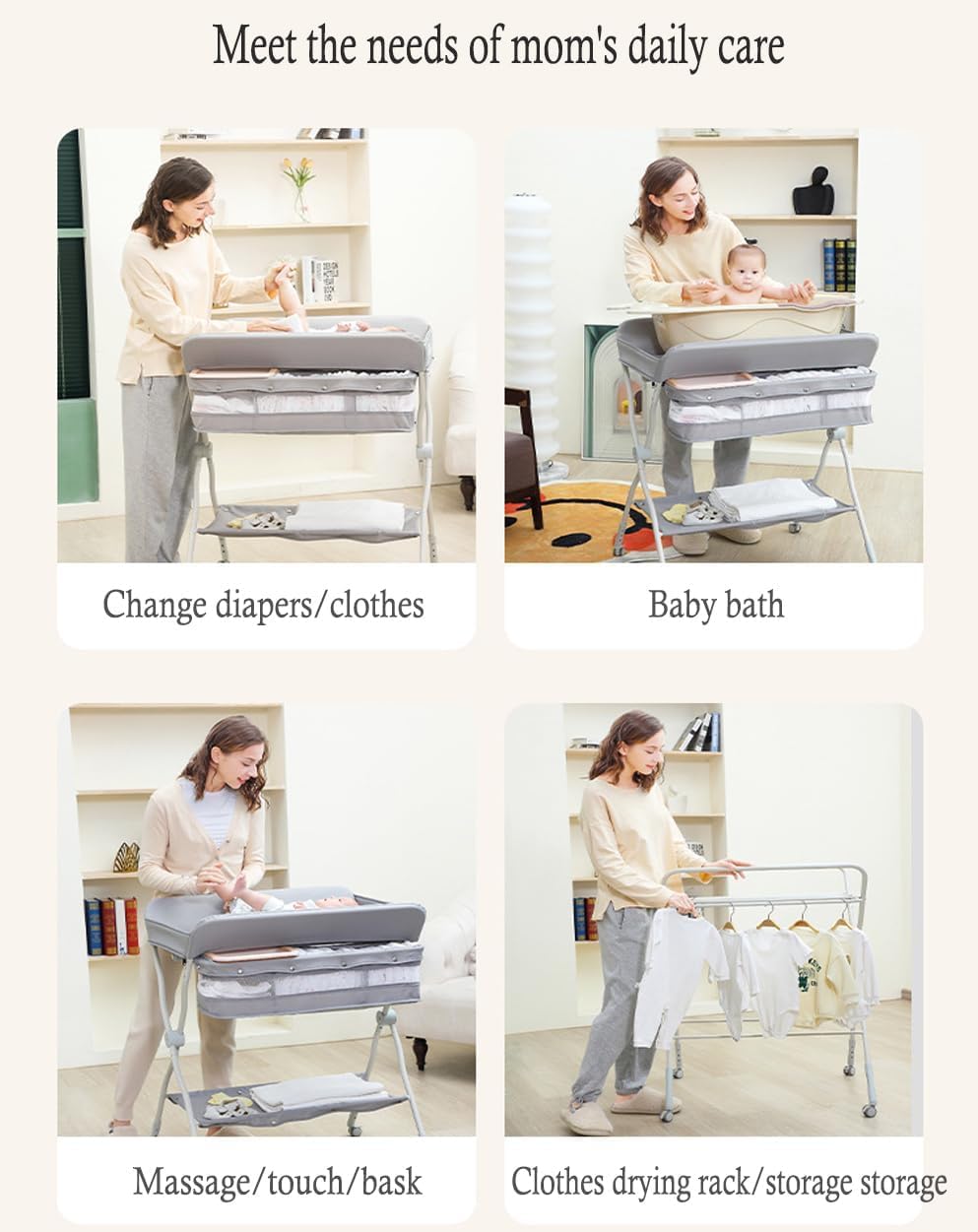 Meet the needs of mom's daily care

Change diapers/clothes

Baby bath

Massage/touch/bask

Clothes drying rack/storage storage