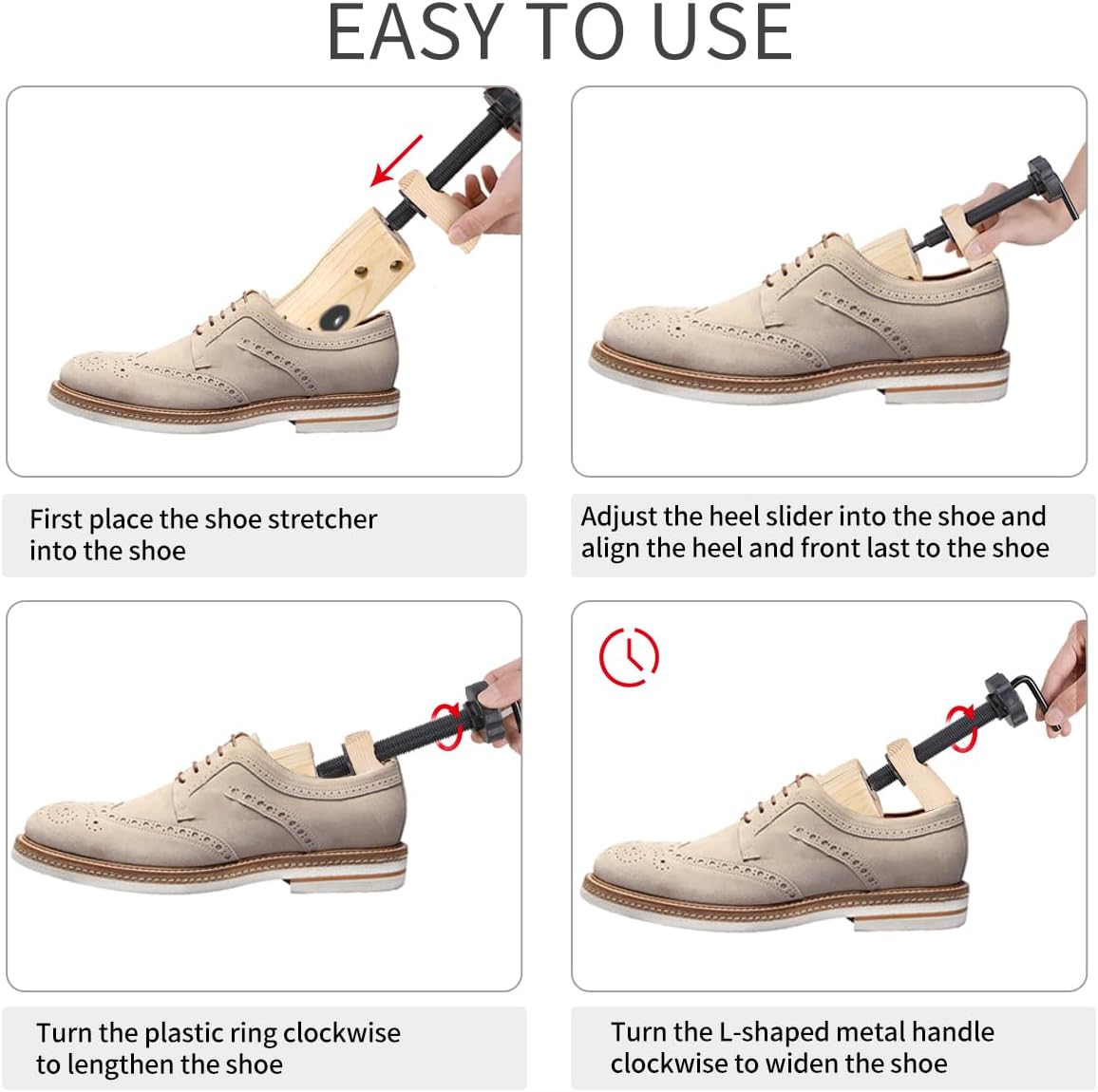 EASY TO USE

First place the shoe stretcher into the shoe

Adjust the heel slider into the shoe and align the heel and front last to the shoe

Turn the plastic ring clockwise to lengthen the shoe

Turn the L-shaped metal handle clockwise to widen the shoe