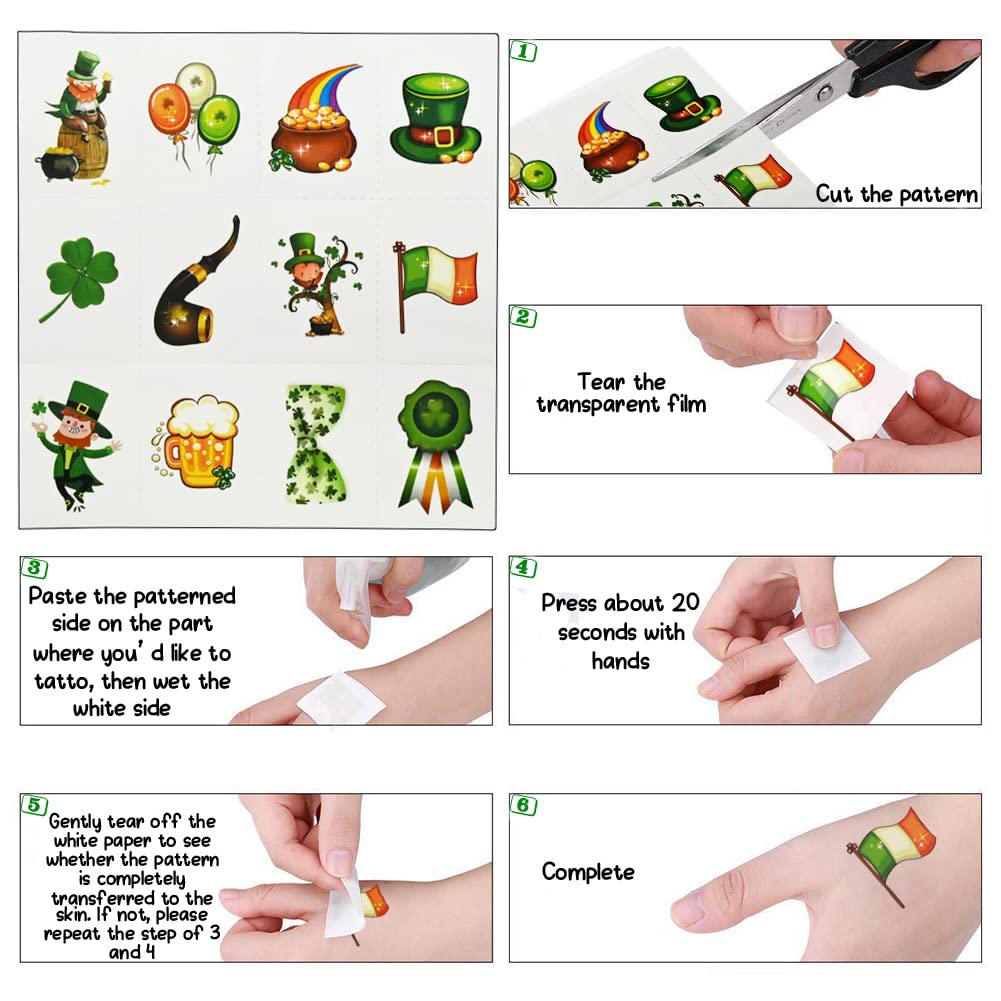 1
Cut the pattern

2
Tear the transparent film

3
Paste the patterned side on the part where you' d like to tatto, then wet the white side

4
Press about 20 seconds with hands

5
Gently tear off the white paper to see whether the pattern is completely transferred to the skin. If not, please repeat the step of 3 and 4

6
Complete