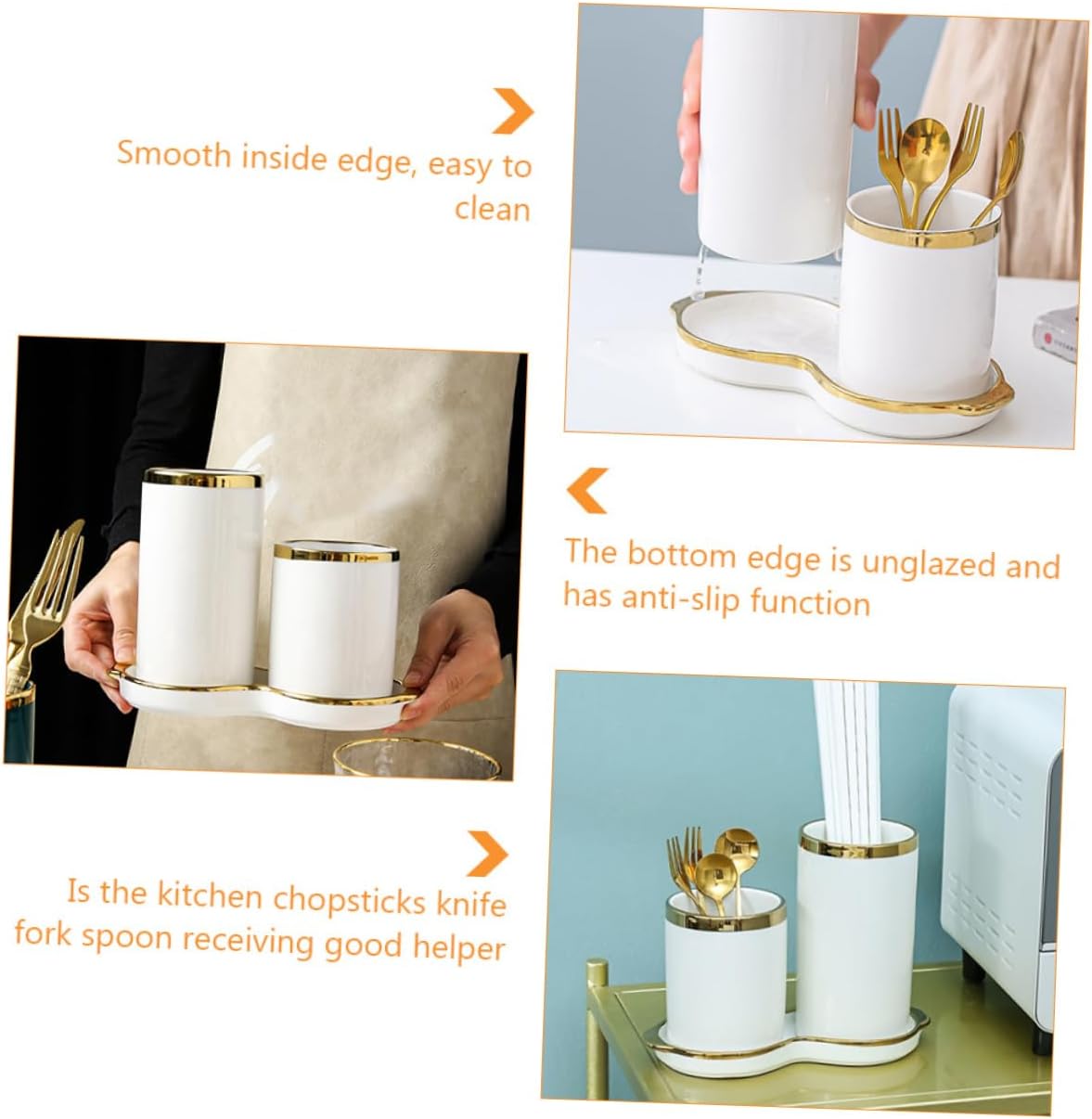 Smooth inside edge, easy to clean

The bottom edge is unglazed and has anti-slip function

Is the kitchen chopsticks knife fork spoon receiving good helper