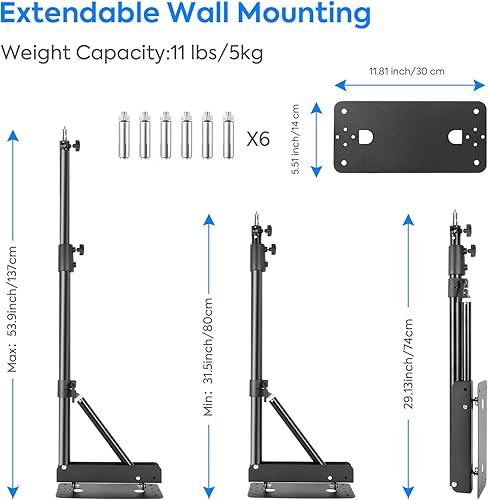 Extendable Wall Mounting

Weight Capacity:11 lbs/5kg

11.81 inch/30 cm

5.51 inch/14 cm

X6

Max: 53.9inch/137cm

Min: 31.5inch/80cm

29.13inch/74cm