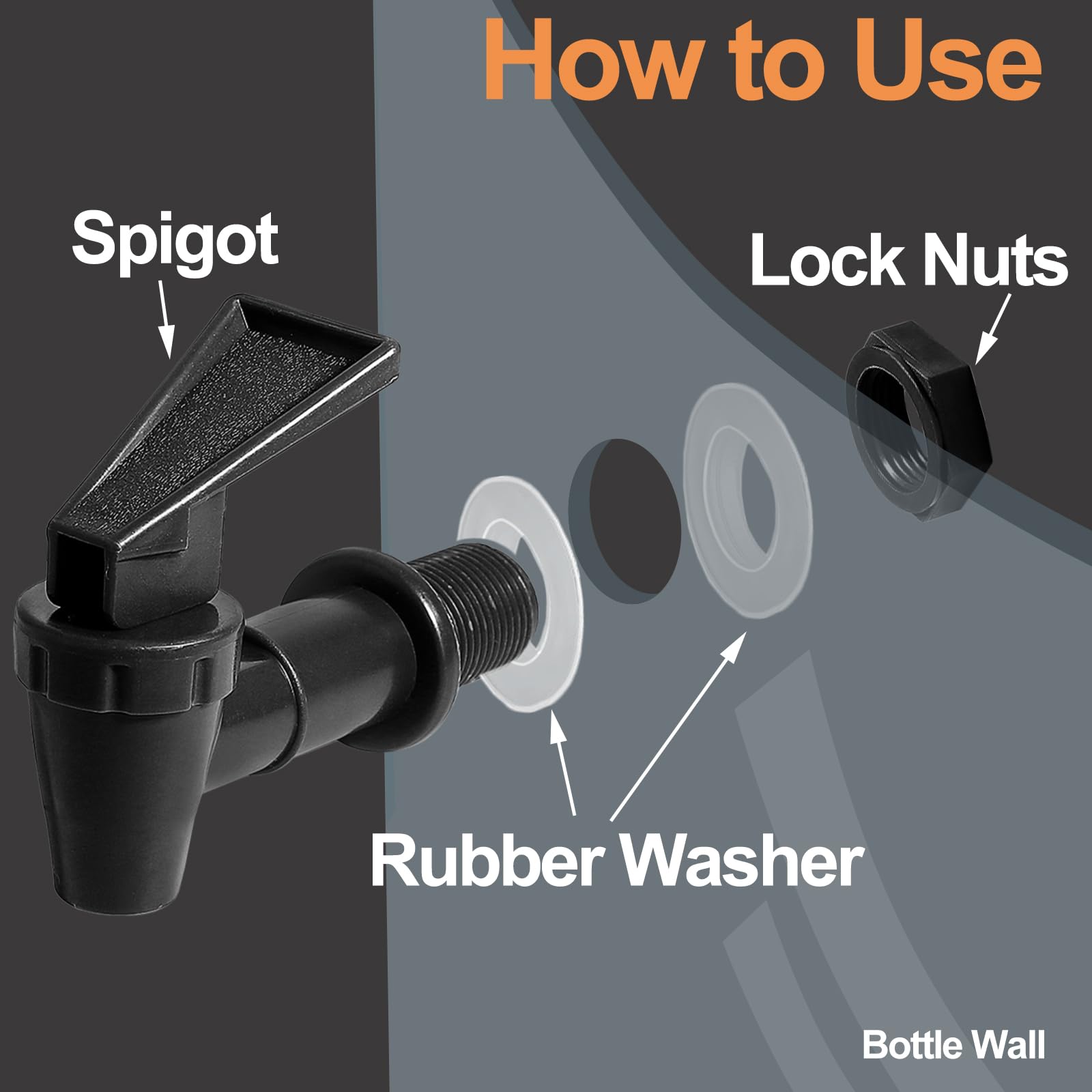 How to Use

Spigot

Lock Nuts

Rubber Washer

Bottle Wall