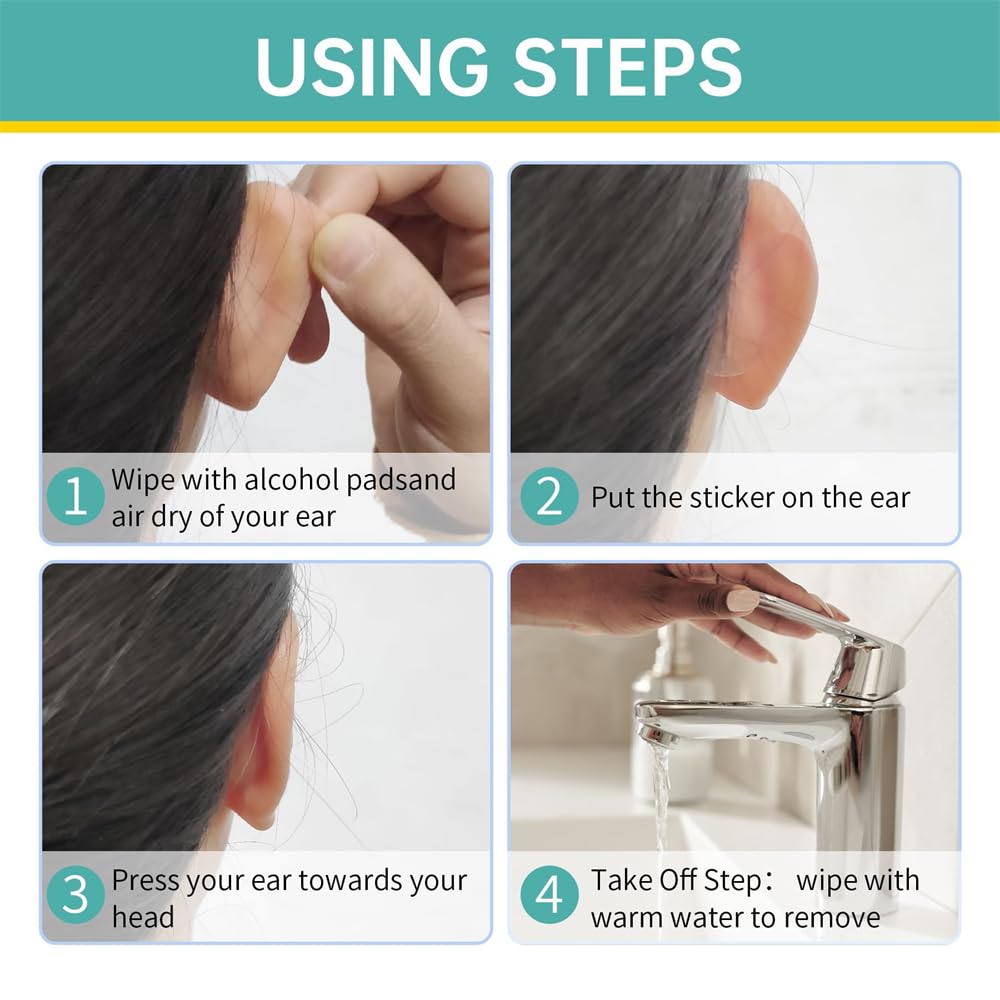 USING STEPS

1 Wipe with alcohol padsand air dry of your ear

2 Put the sticker on the ear

3 Press your ear towards your head

4 Take Off Step: wipe with warm water to remove