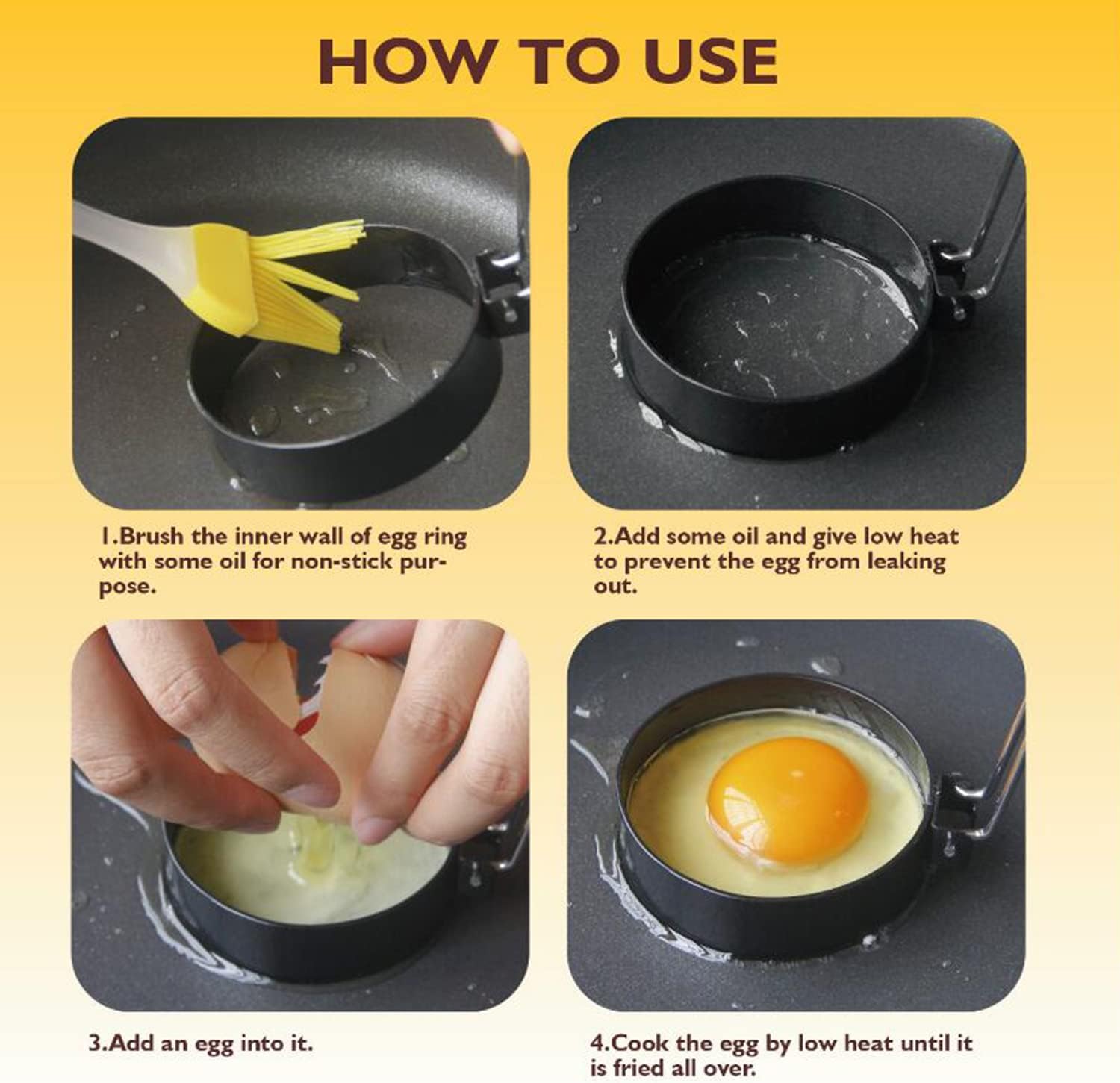 HOW TO USE

1.Brush the inner wall of egg ring with some oil for non-stick purpose.

2.Add some oil and give low heat to prevent the egg from leaking out.

3.Add an egg into it.

4.Cook the egg by low heat until it is fried all over.