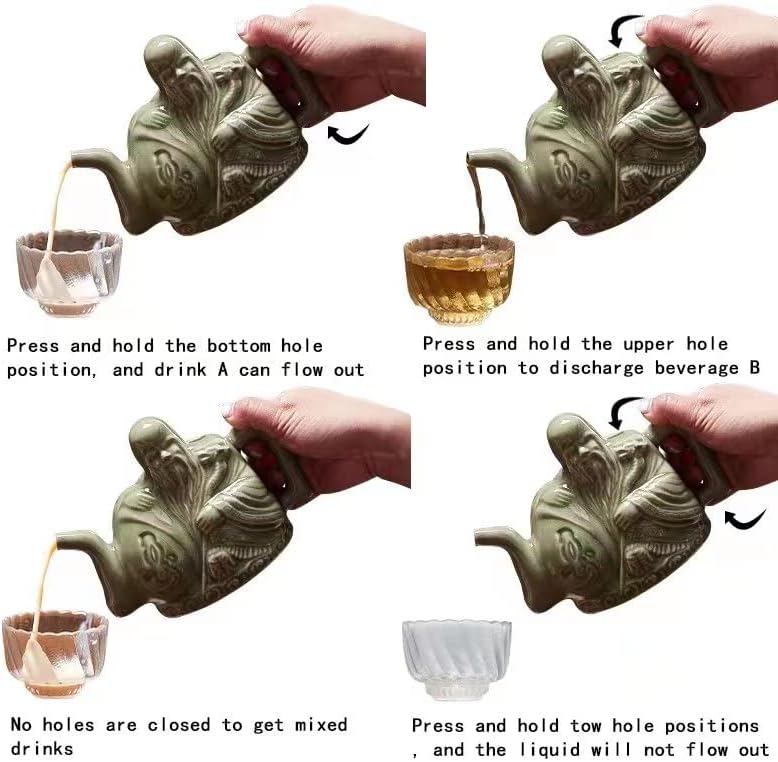 Press and hold the bottom hole position, and drink A can flow out

Press and hold the upper hole position to discharge beverage B

No holes are closed to get mixed drinks

Press and hold tow hole positions , and the liquid will not flow out