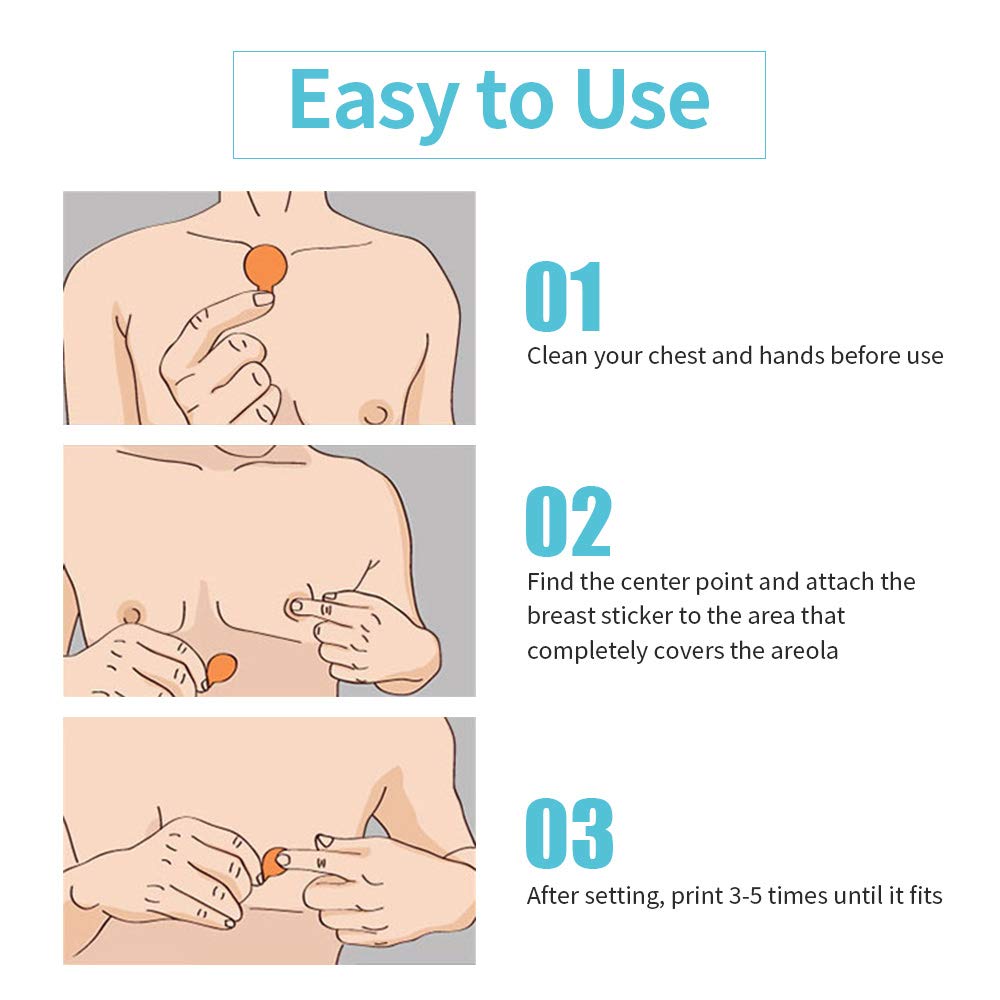 Easy to Use

01
Clean your chest and hands before use

02
Find the center point and attach the breast sticker to the area that completely covers the areola

03
After setting, print 3-5 times until it fits