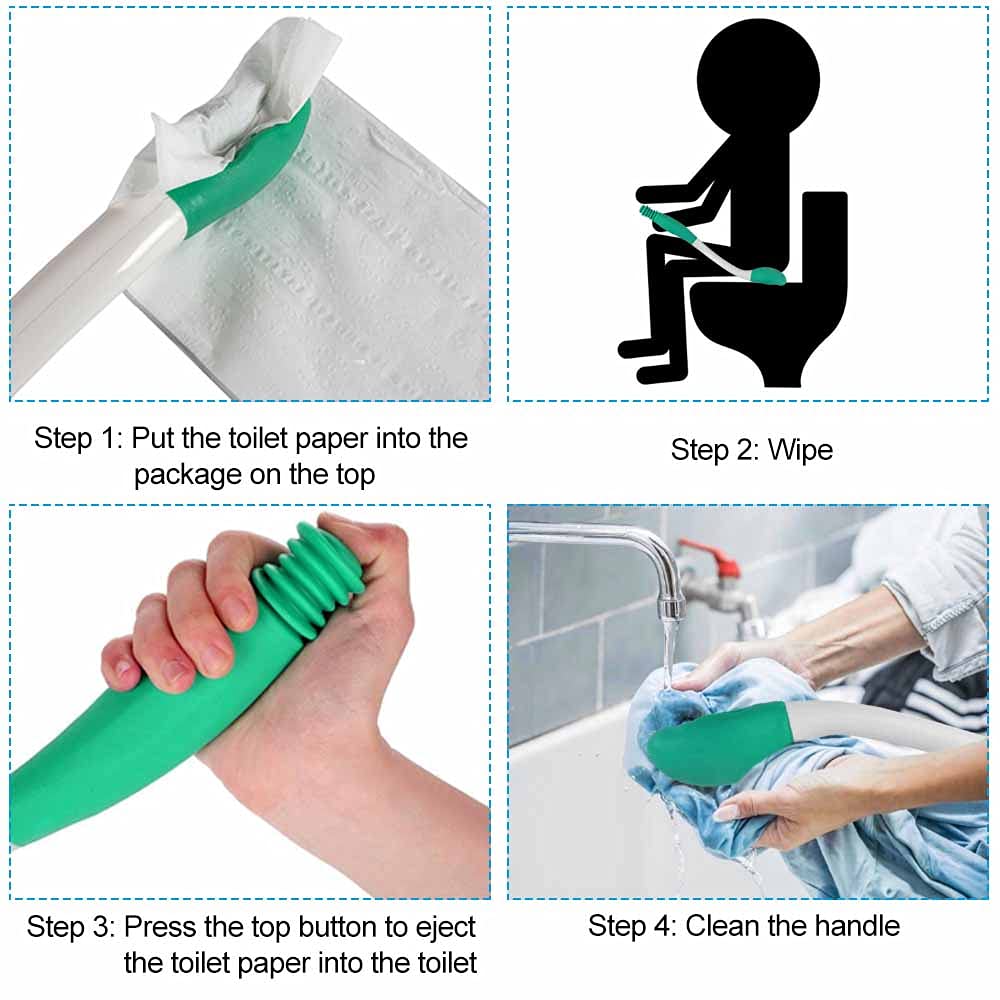 Step 1: Put the toilet paper into the package on the top

Step 2: Wipe

Step 3: Press the top button to eject the toilet paper into the toilet

Step 4: Clean the handle