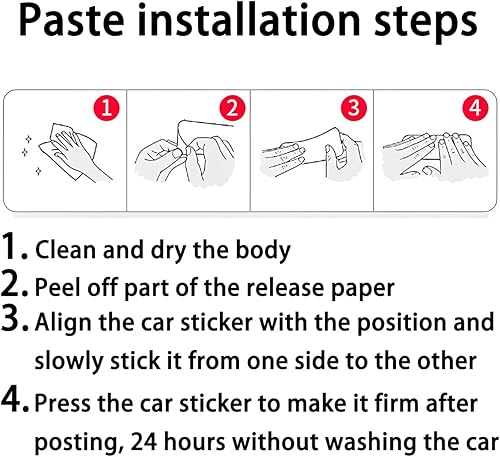 Paste installation steps

1 2 3 4

1. Clean and dry the body
2. Peel off part of the release paper
3. Align the car sticker with the position and slowly stick it from one side to the other
4. Press the car sticker to make it firm after posting, 24 hours without washing the car