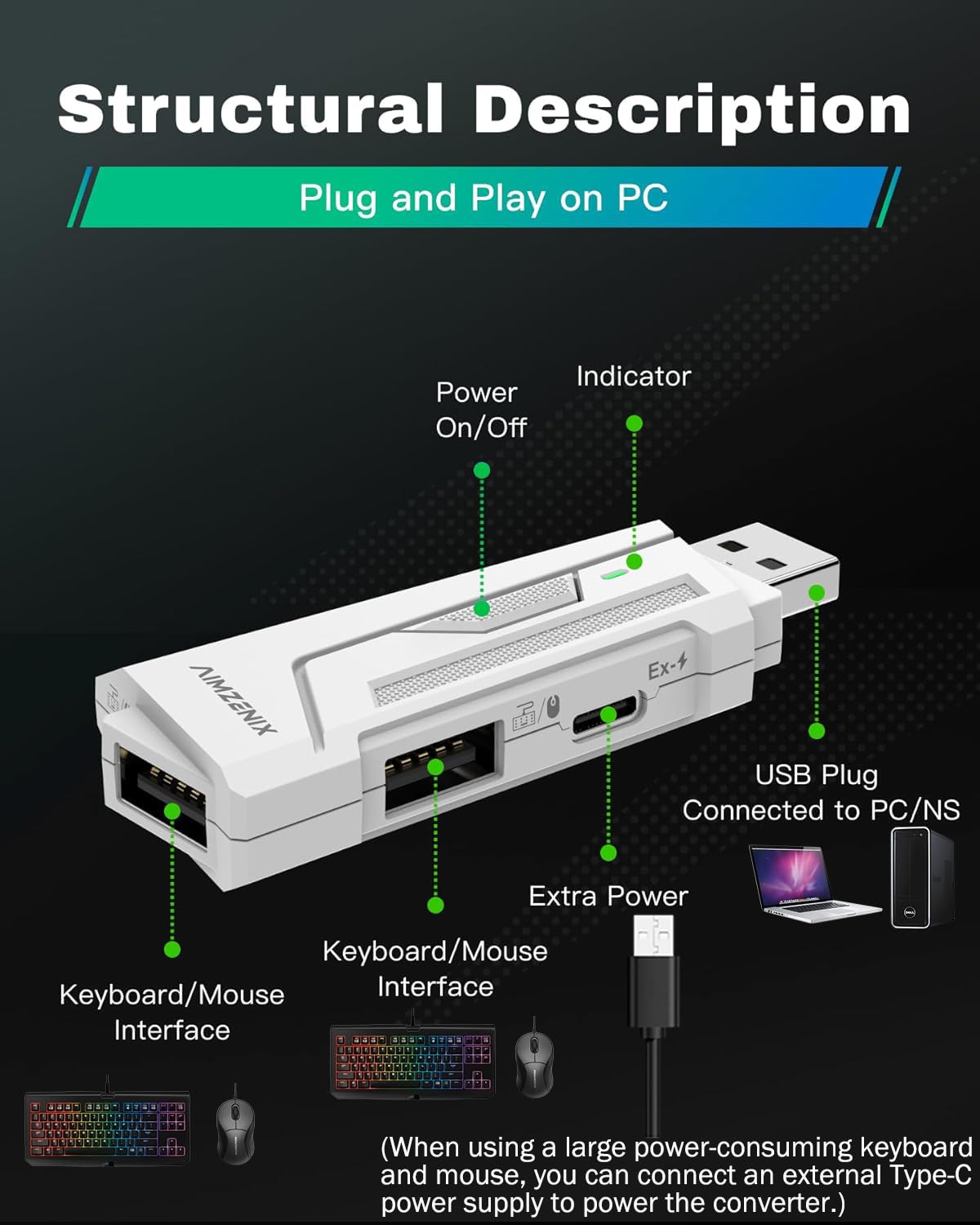 Structural Description

Plug and Play on PC

Power On/Off

Indicator

AIMZENIX

Ex-

USB Plug Connected to PC/NS

Extra Power

Keyboard/Mouse Interface

Keyboard/Mouse Interface

(When using a large power-consuming keyboard and mouse, you can connect an external Type-C power supply to power the converter.)