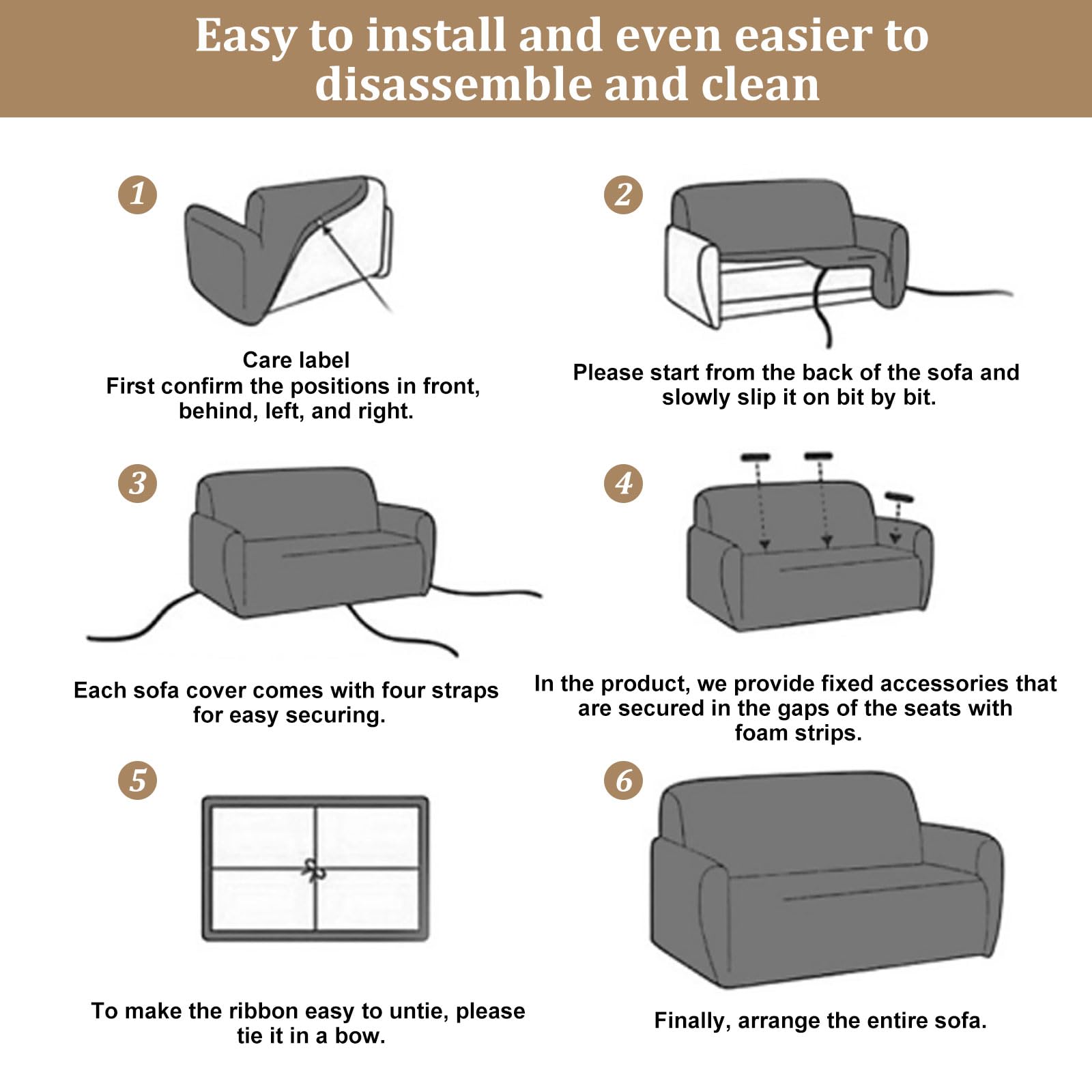 Easy to install and even easier to disassemble and clean

1

Care label
First confirm the positions in front, behind, left, and right.

2

Please start from the back of the sofa and slowly slip it on bit by bit.

3

Each sofa cover comes with four straps for easy securing.

4

In the product, we provide fixed accessories that are secured in the gaps of the seats with foam strips.

5

To make the ribbon easy to untie, please tie it in a bow.

6

Finally, arrange the entire sofa.