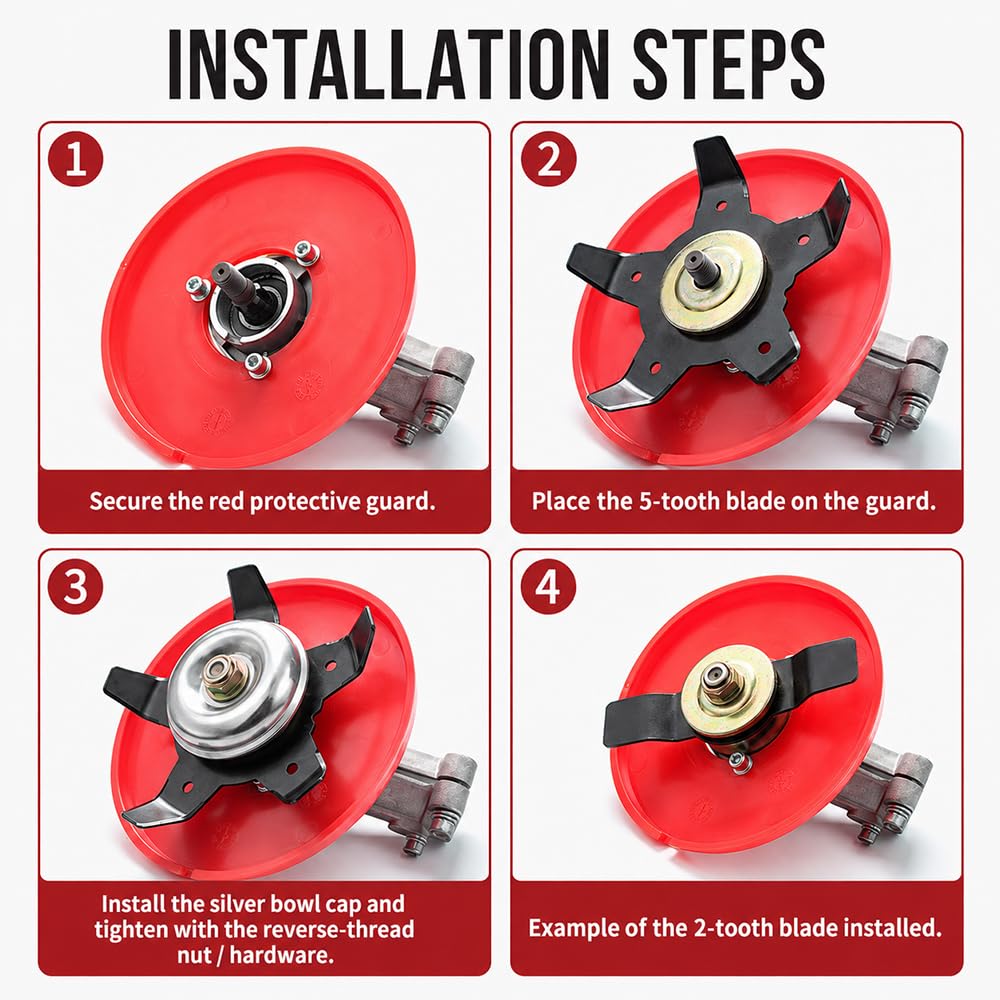 INSTALLATION STEPS

1

Secure the red protective guard.

2

Place the 5-tooth blade on the guard.

3

Install the silver bowl cap and tighten with the reverse-thread nut / hardware.

4

Example of the 2-tooth blade installed.