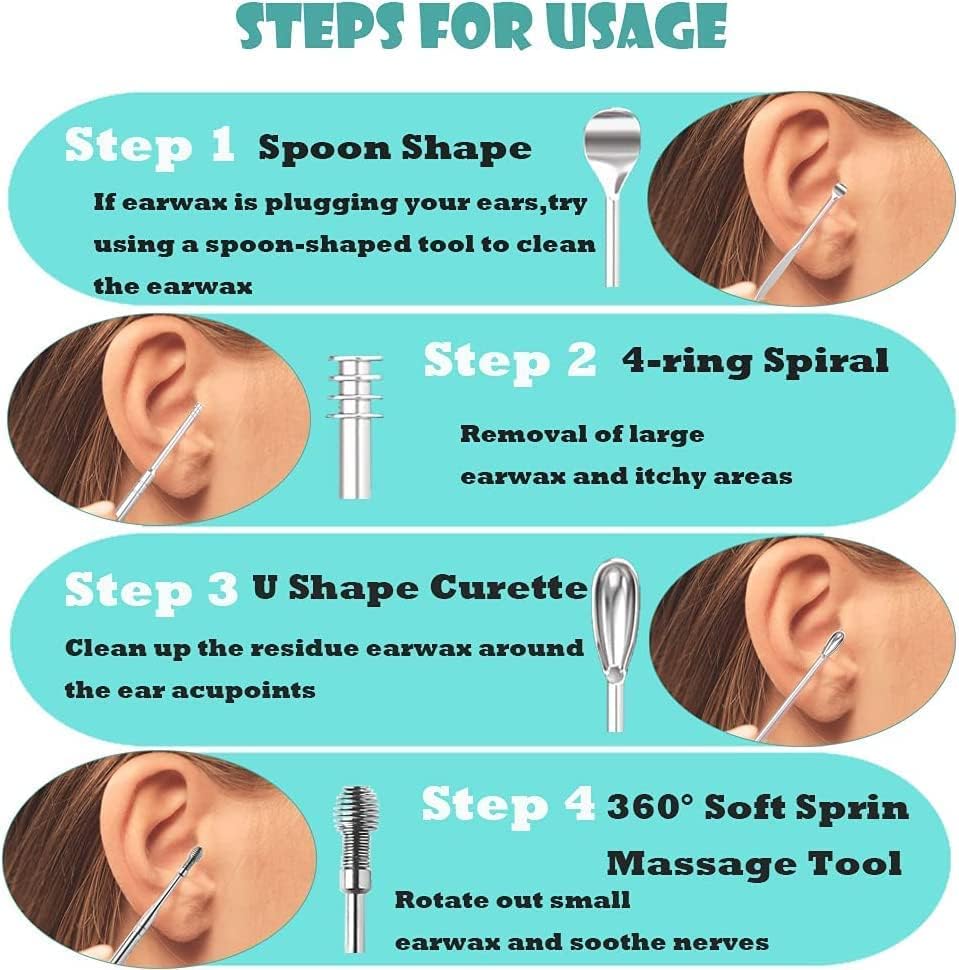 STEPS FOR USAGE

Step 1 Spoon Shape

If earwax is plugging your ears,try using a spoon-shaped tool to clean the earwax

Step 2 4-ring Spiral

Removal of large earwax and itchy areas

Step 3 U Shape Curette

Clean up the residue earwax around the ear acupoints

Step 4 360° Soft Sprin Massage Tool

Rotate out small earwax and soothe nerves